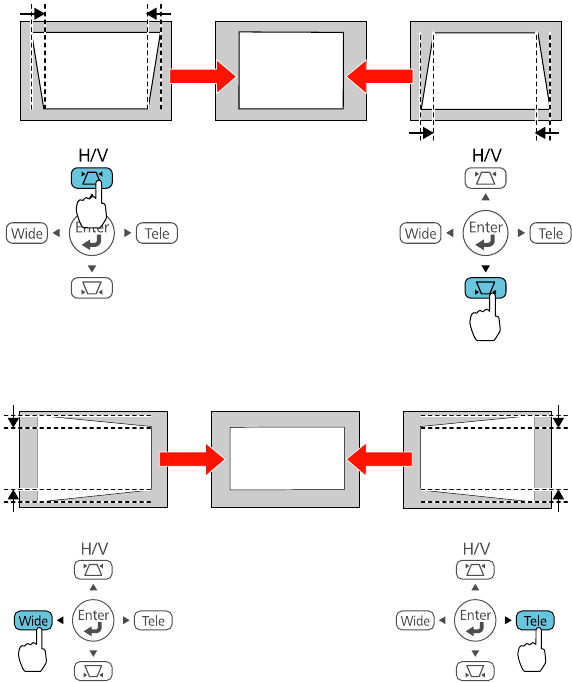 H/V

Wide

Enter

Tele

H/V

Wide

Enter

Tele

H/V

Wide

Enter

Tele

H/V

Wide

Enter

Tele