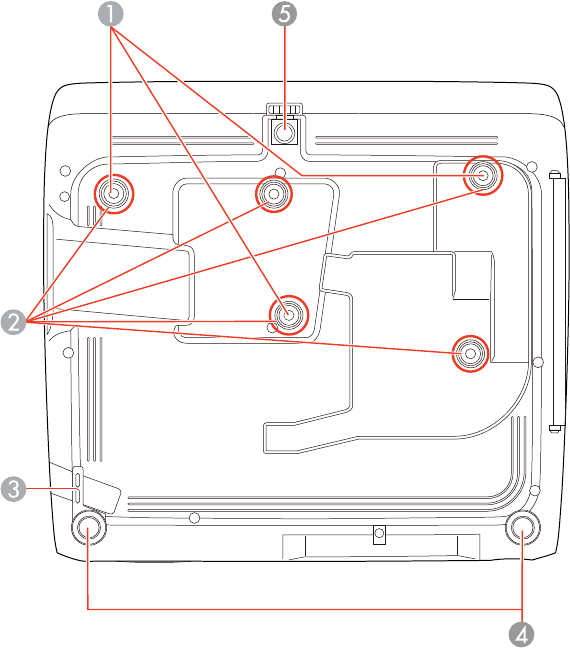 1
5
2
3
4