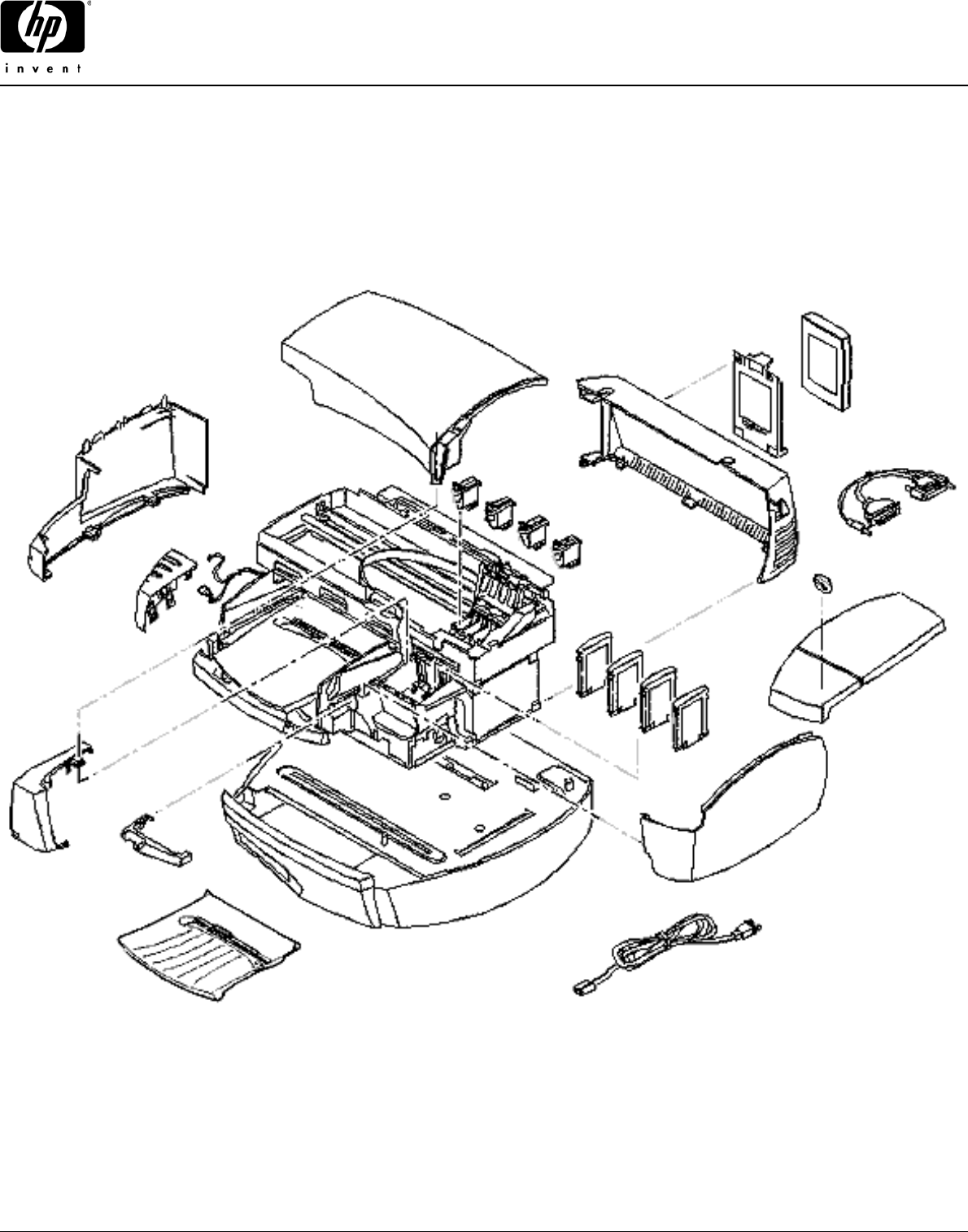 hp
invent