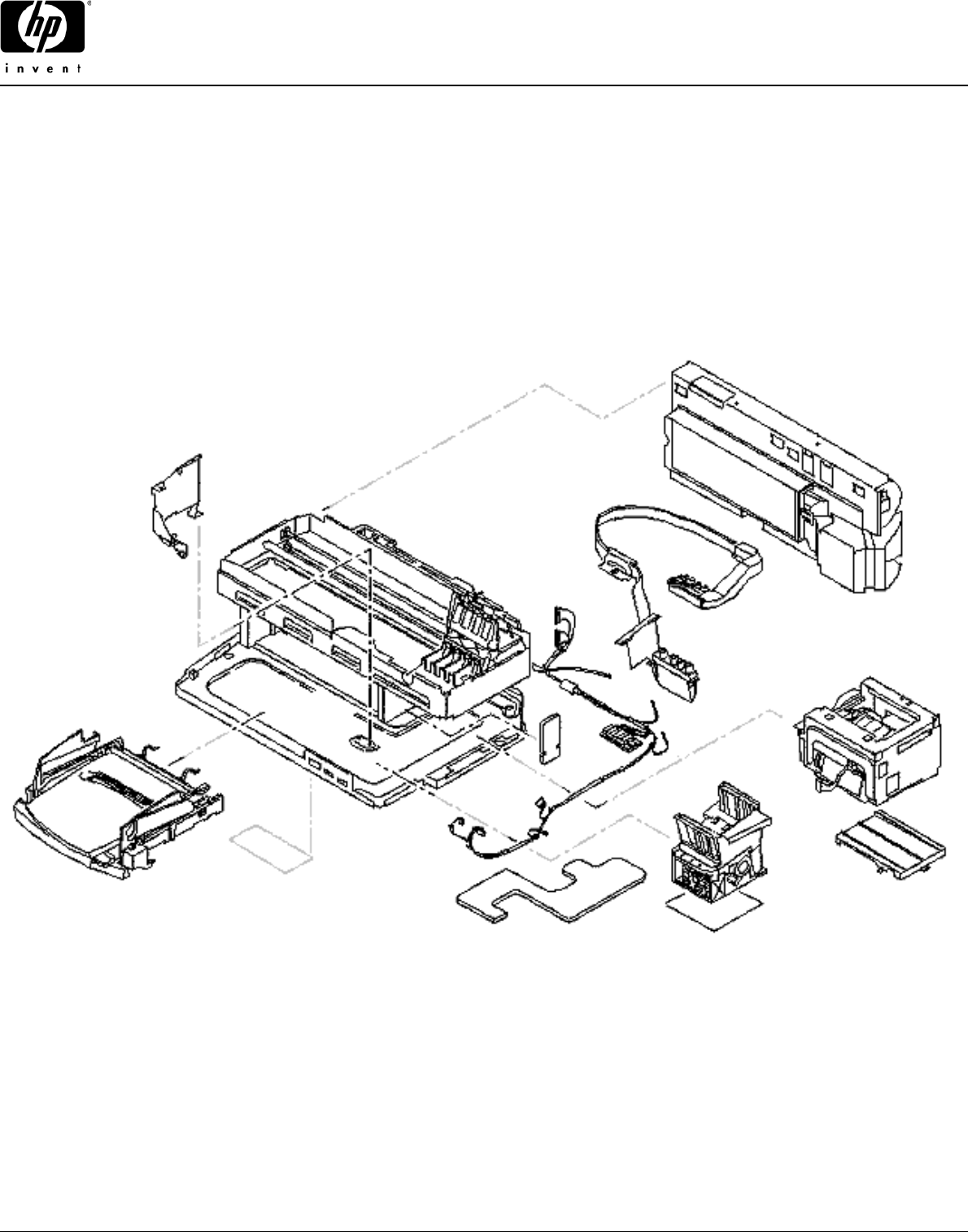 hp
invent