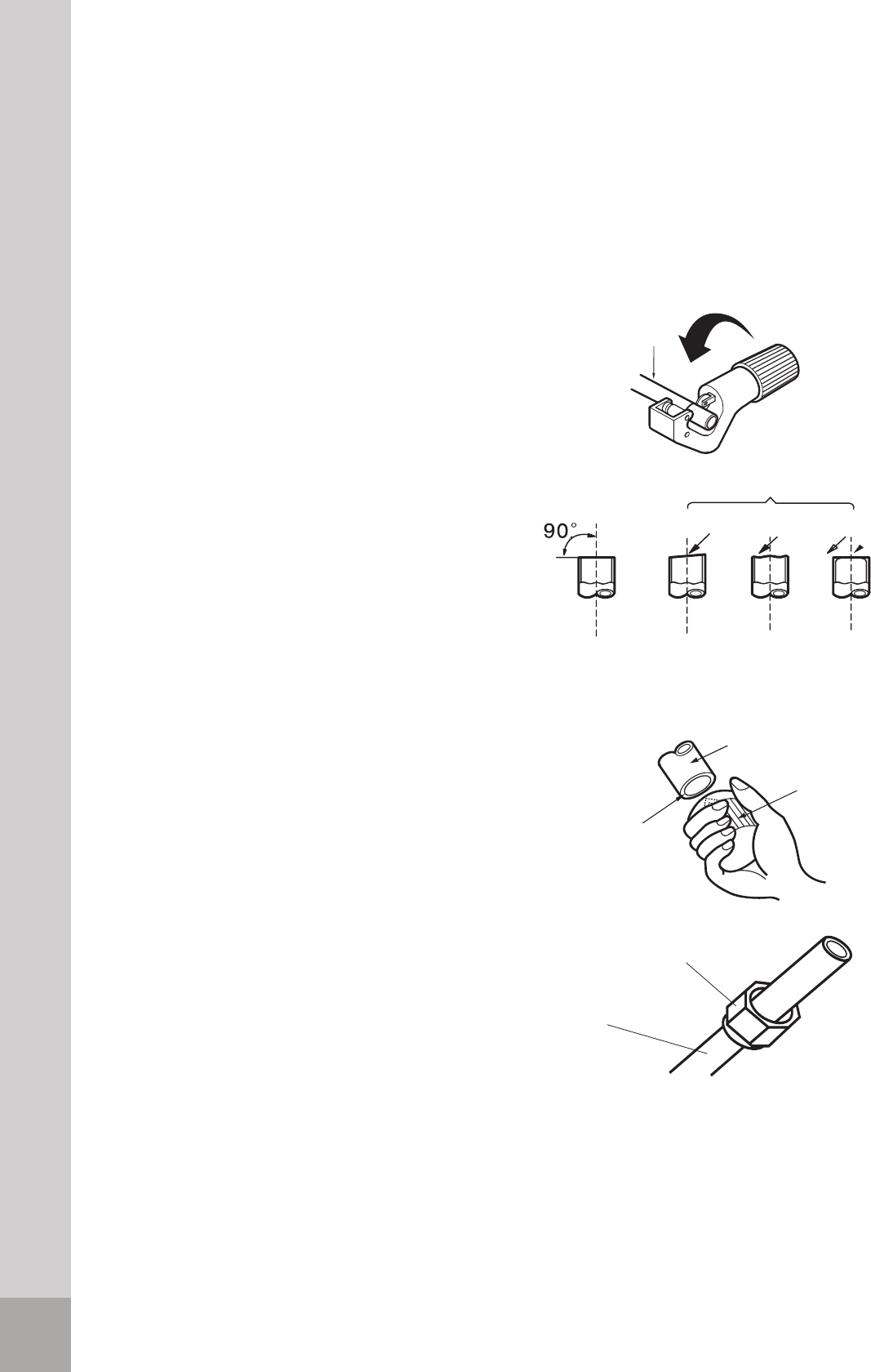 90°