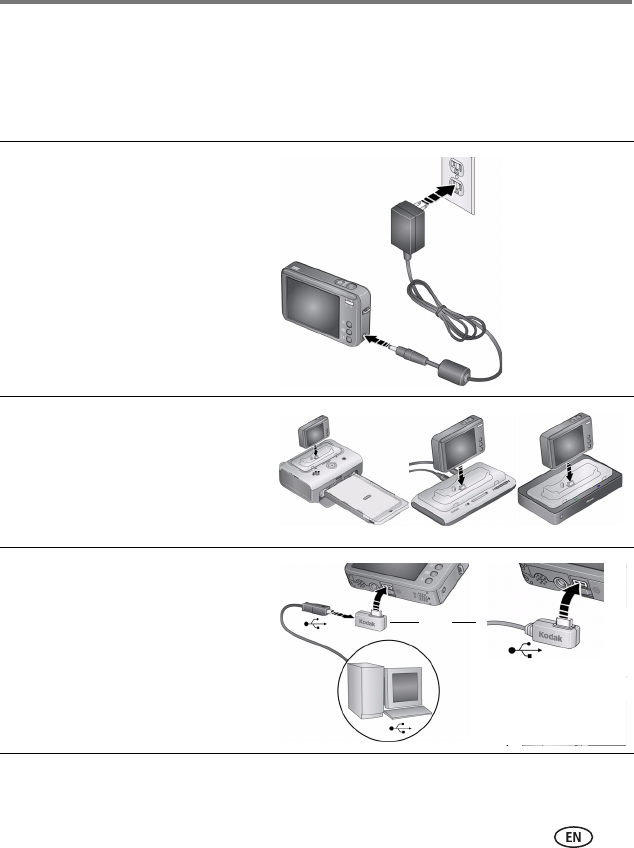 Kodak

Kodak

EN