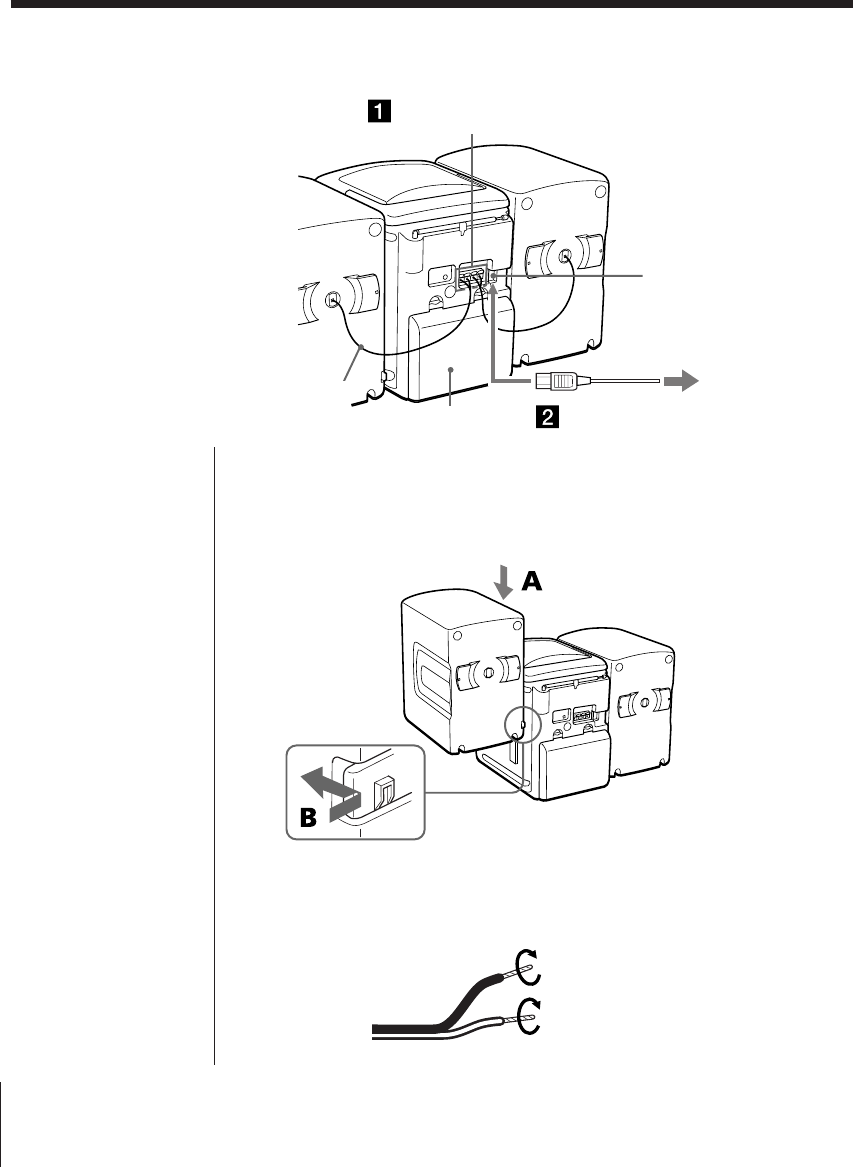 1

2

A

B