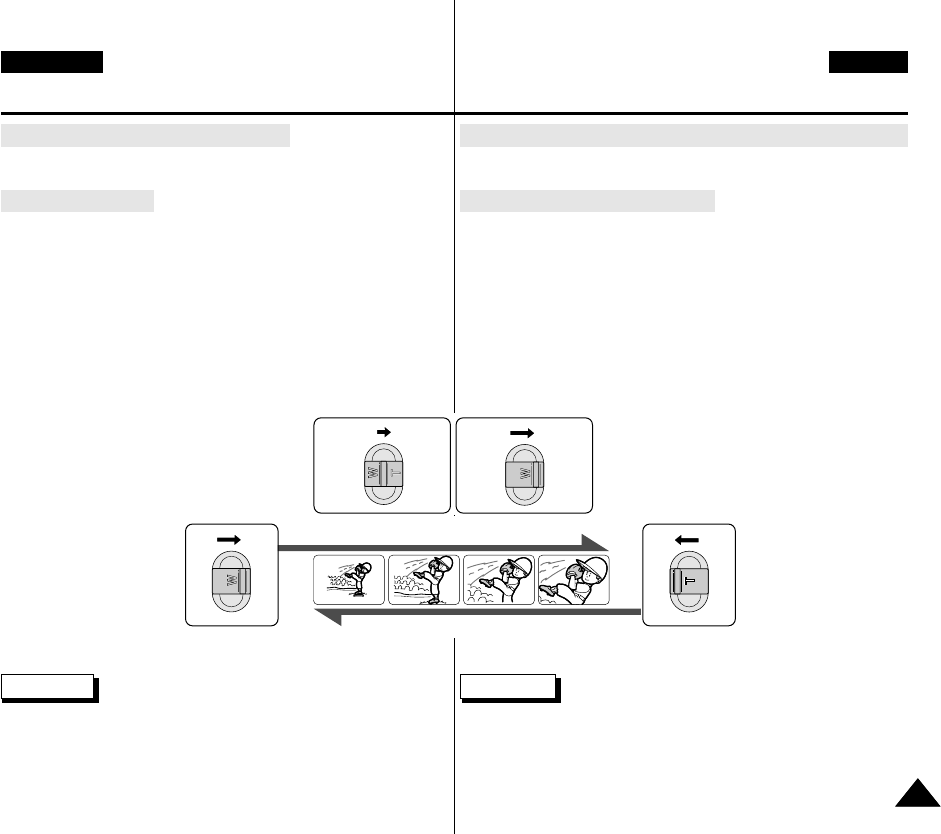 W
T
W
W
T