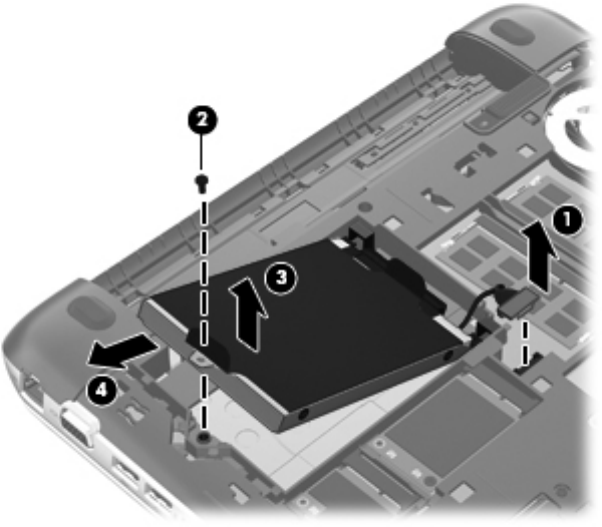 2
1
3
4