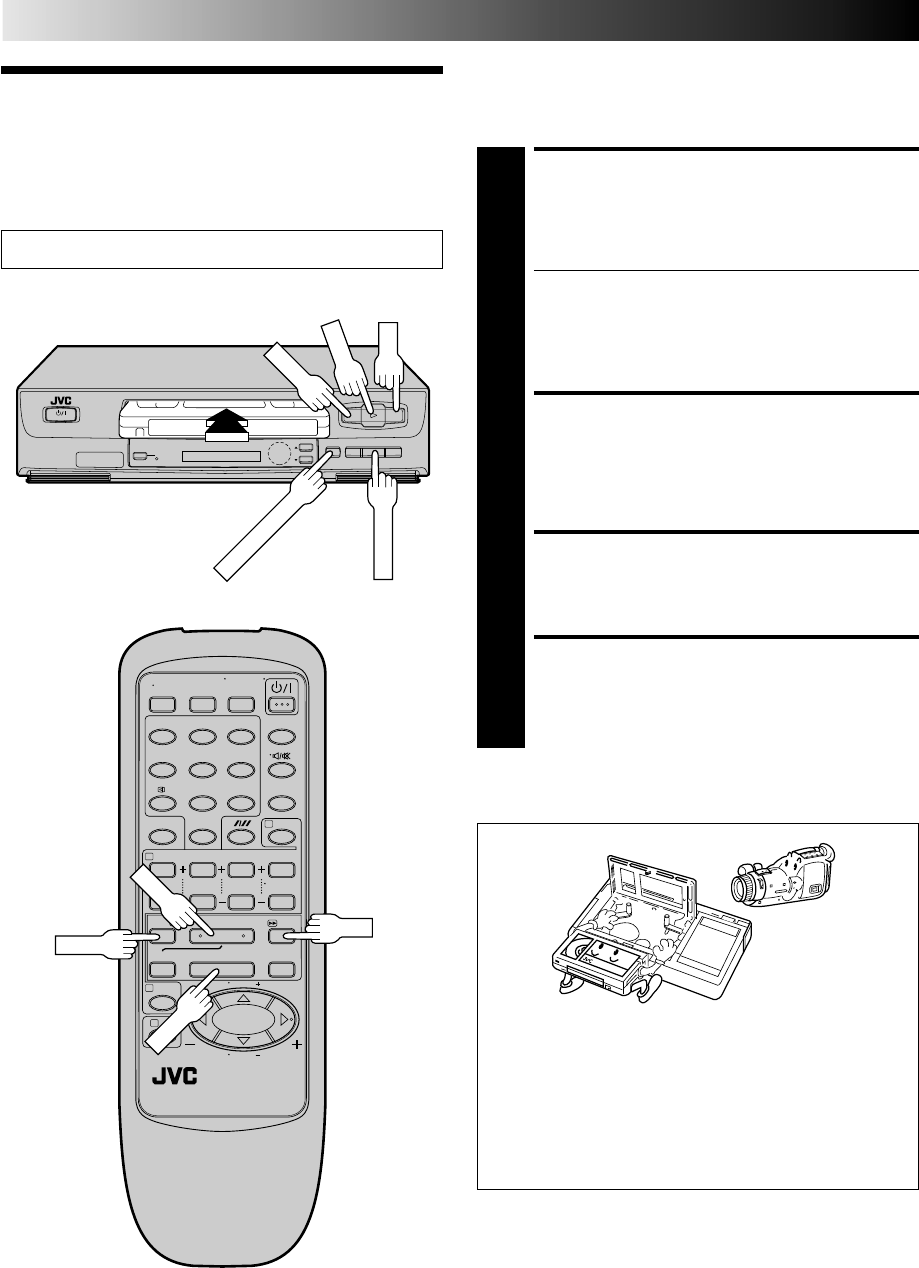 JVC

JVC