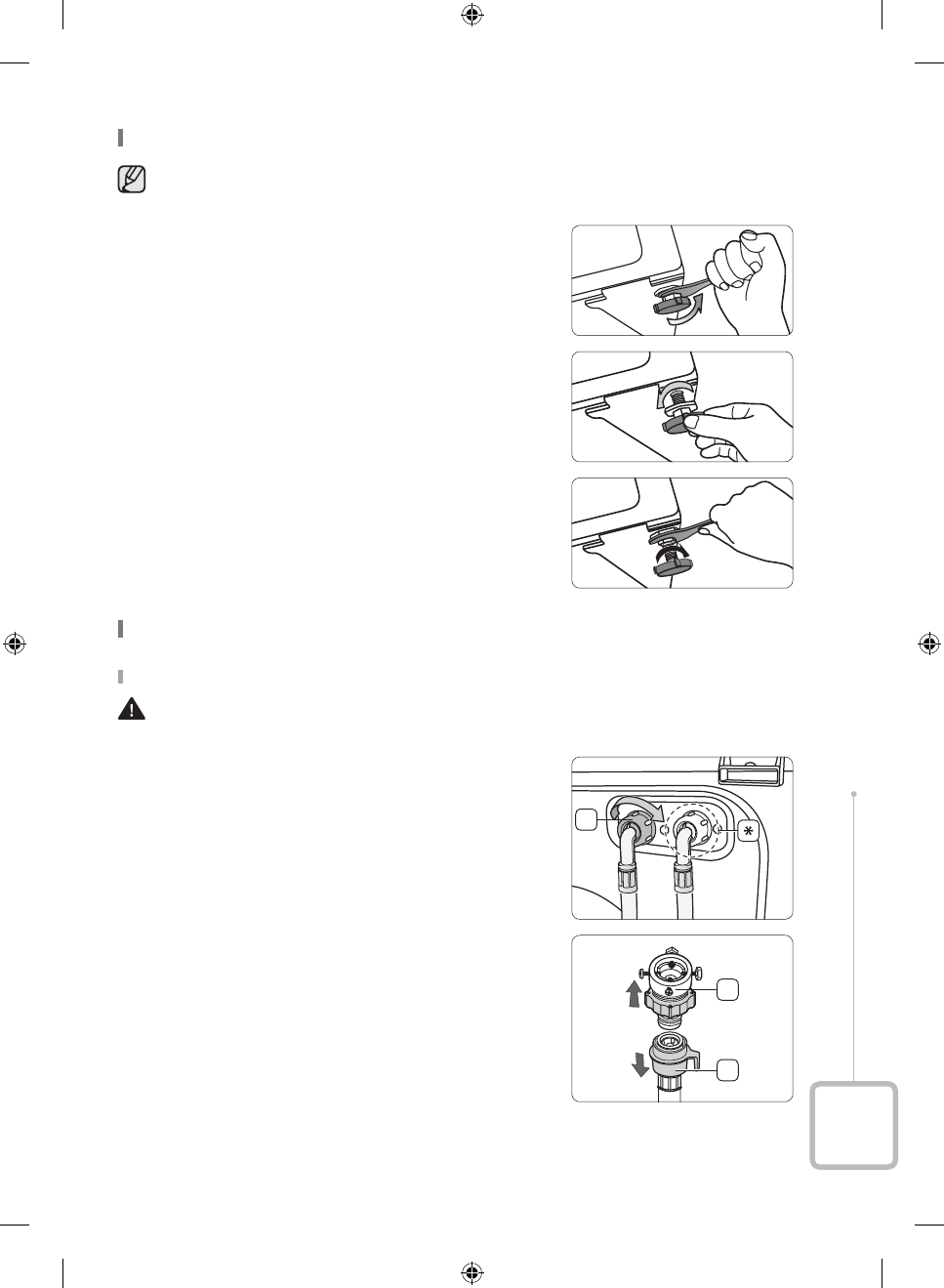 *