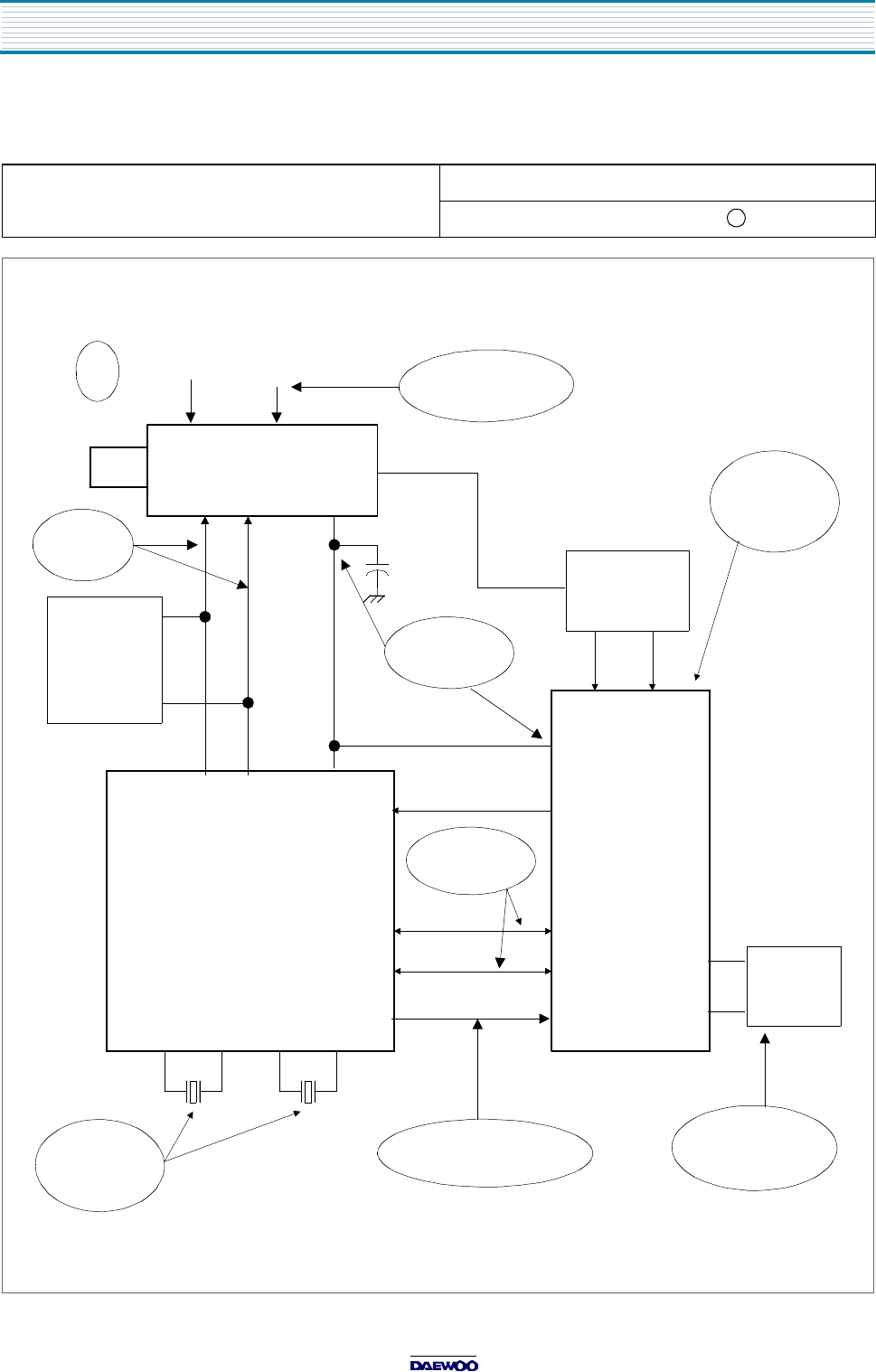 DAEWOO