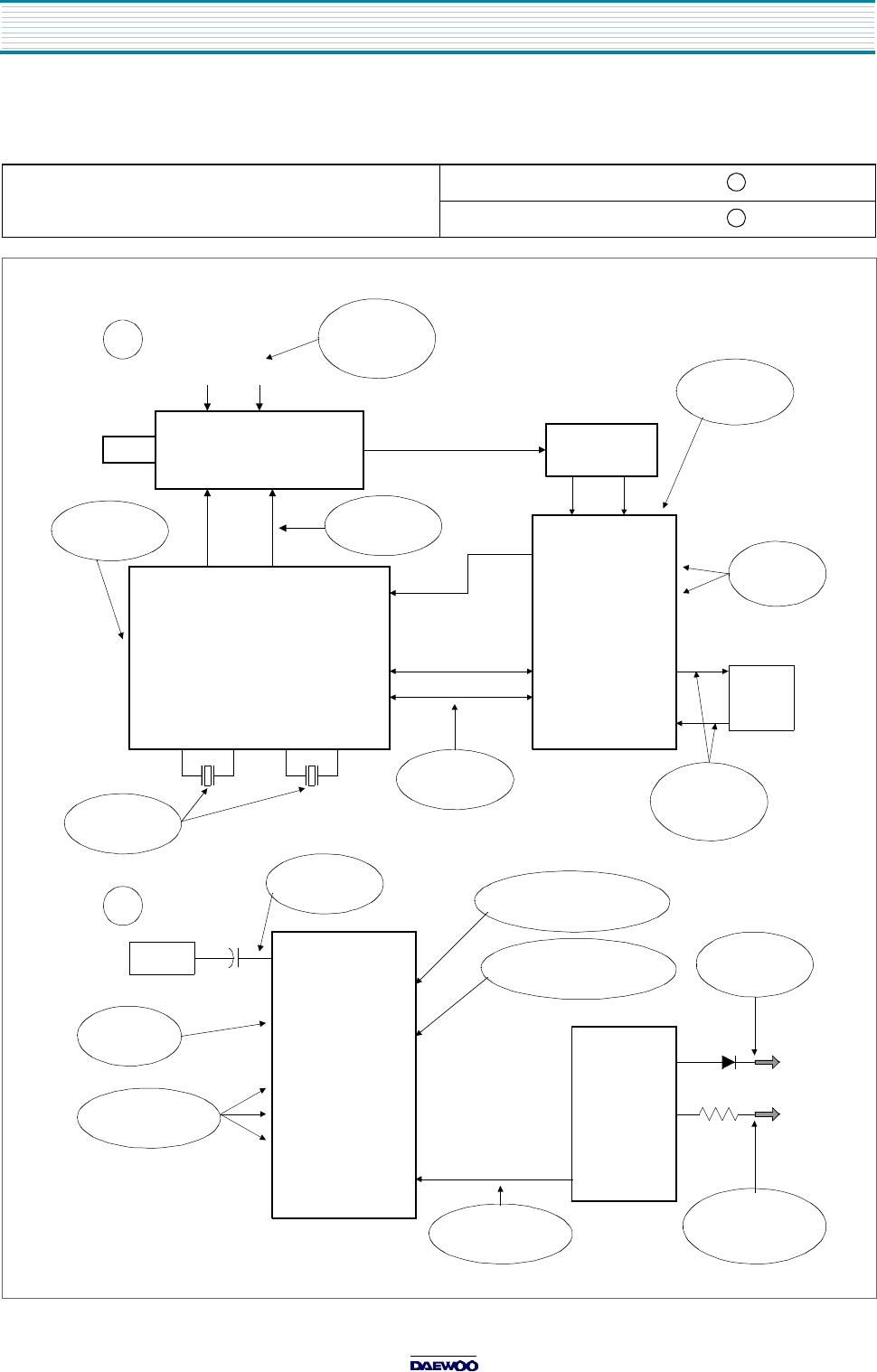 DAEWOO