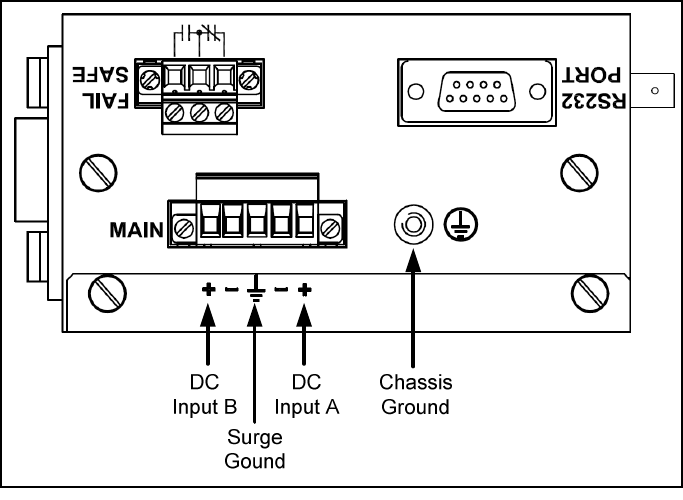 FAIL SAFE

RS232 PORT

MAIN

+ − − +

DC Input B

Surge Gound

DC Input A

Chassis Ground