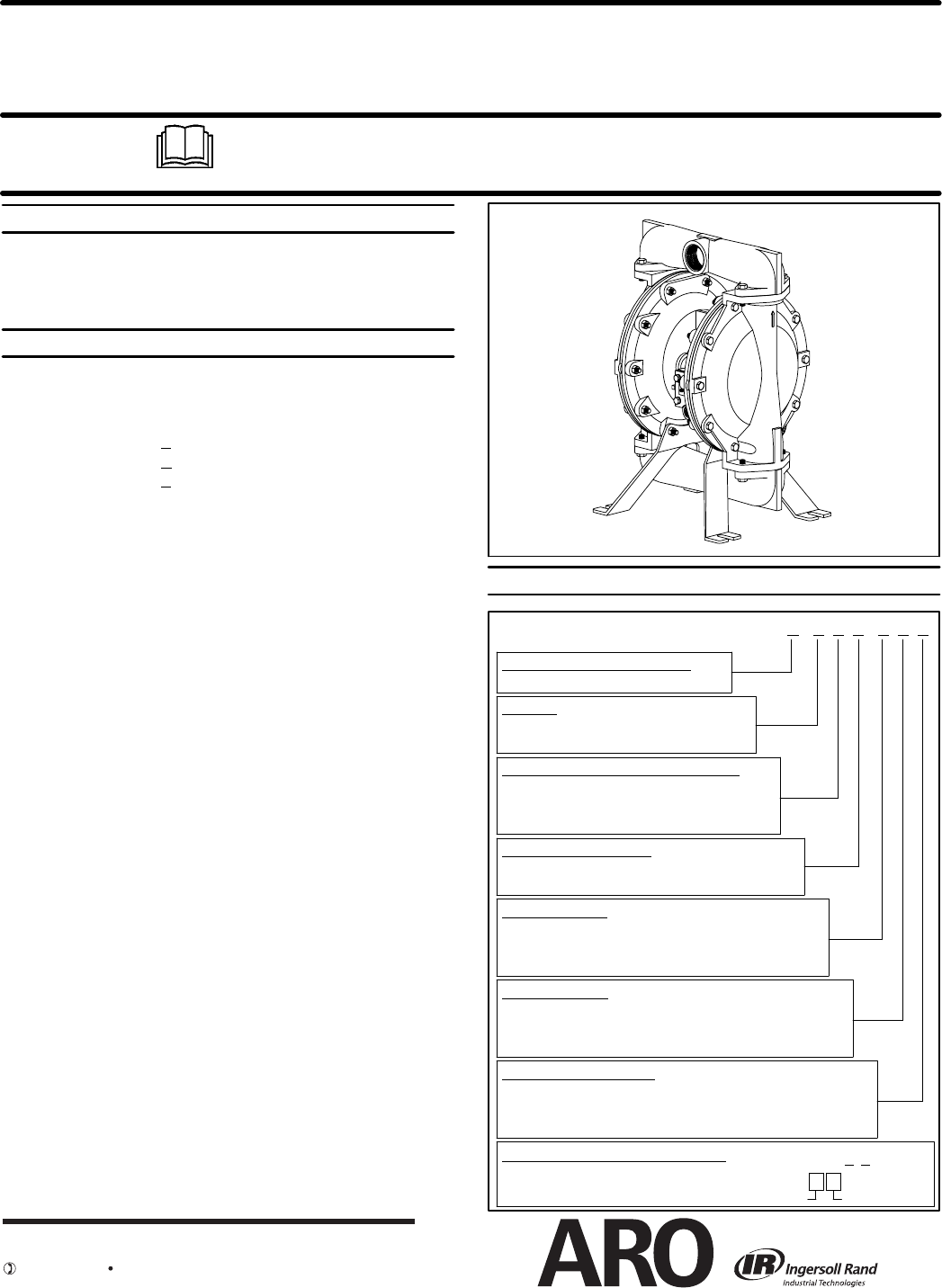 ARO

Ingersoll Rand
Industrial Technologies