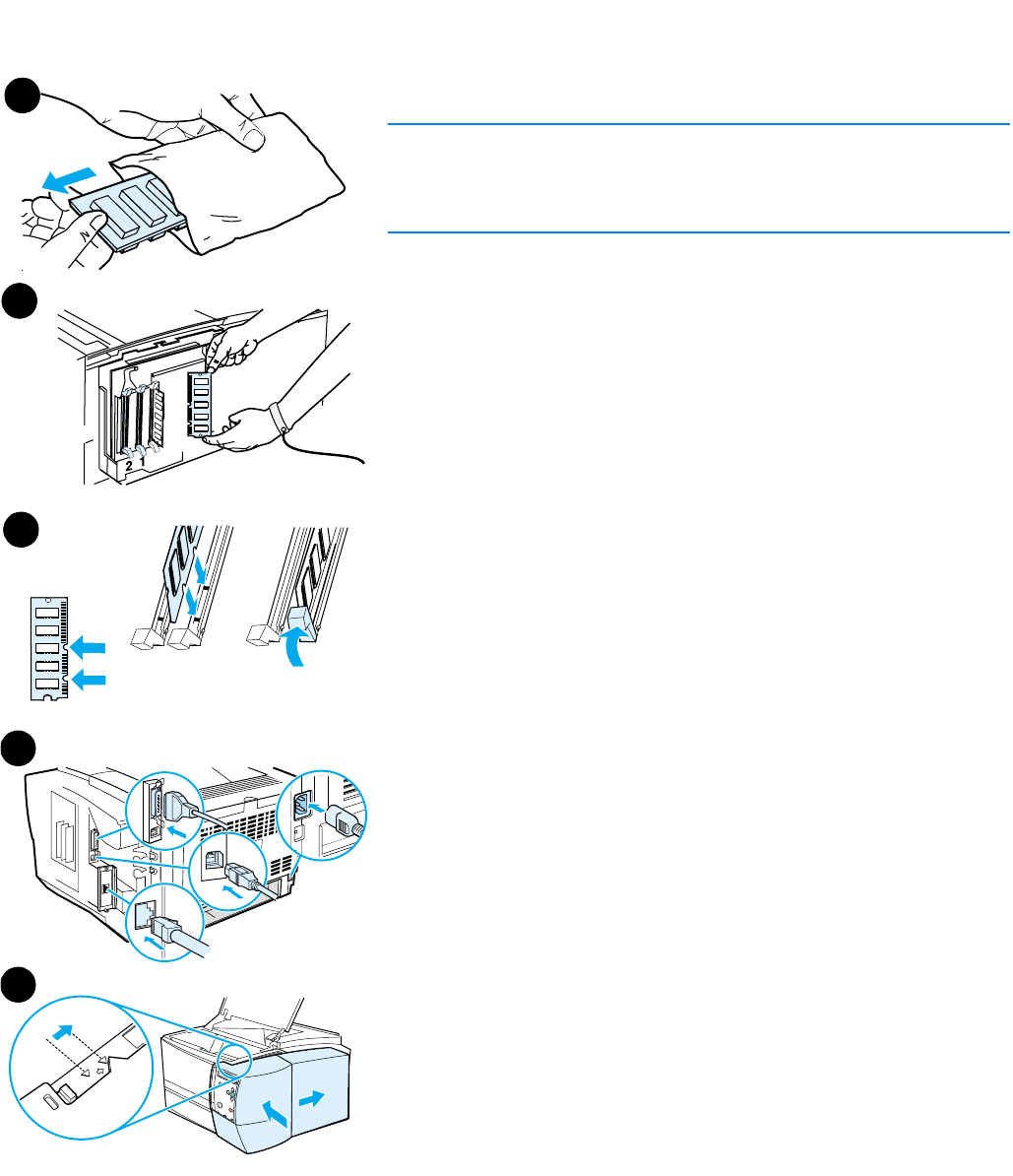 2 1