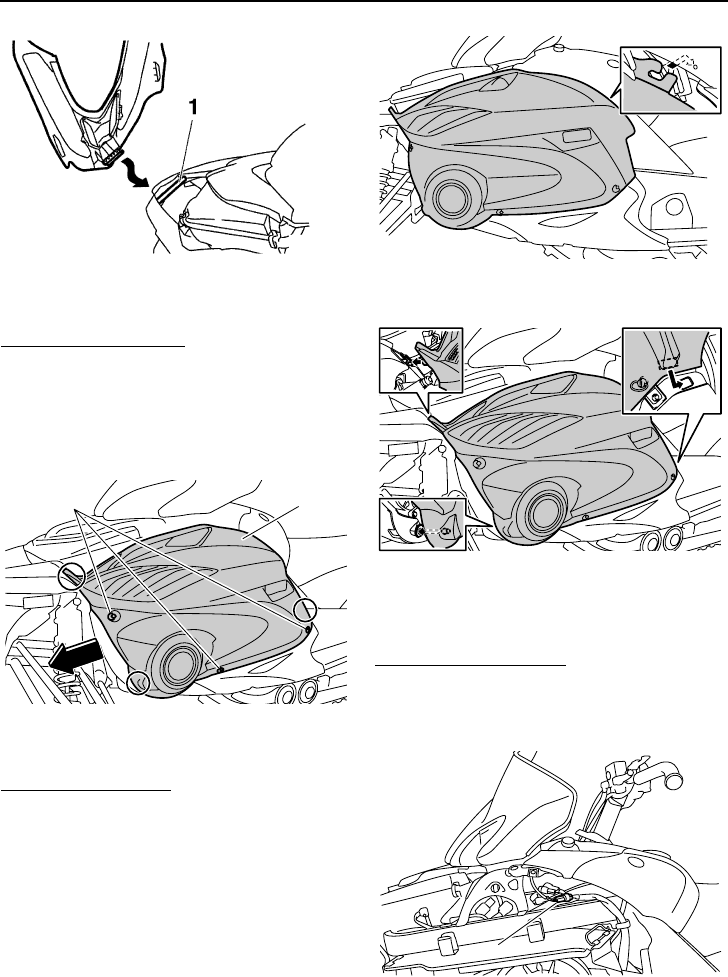 1