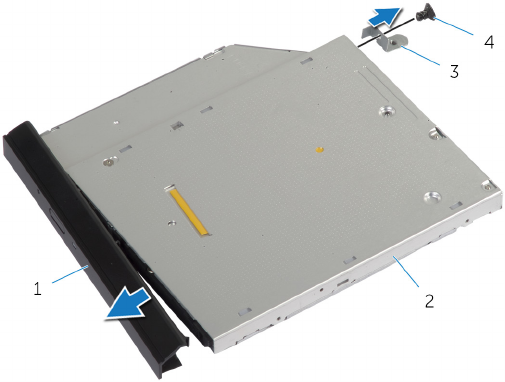 4
3
1
2