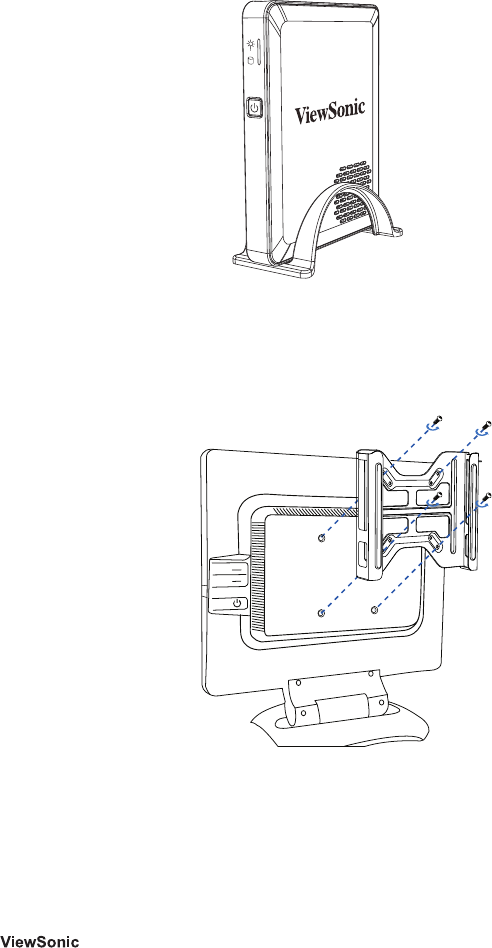 ViewSonic

ViewSonic