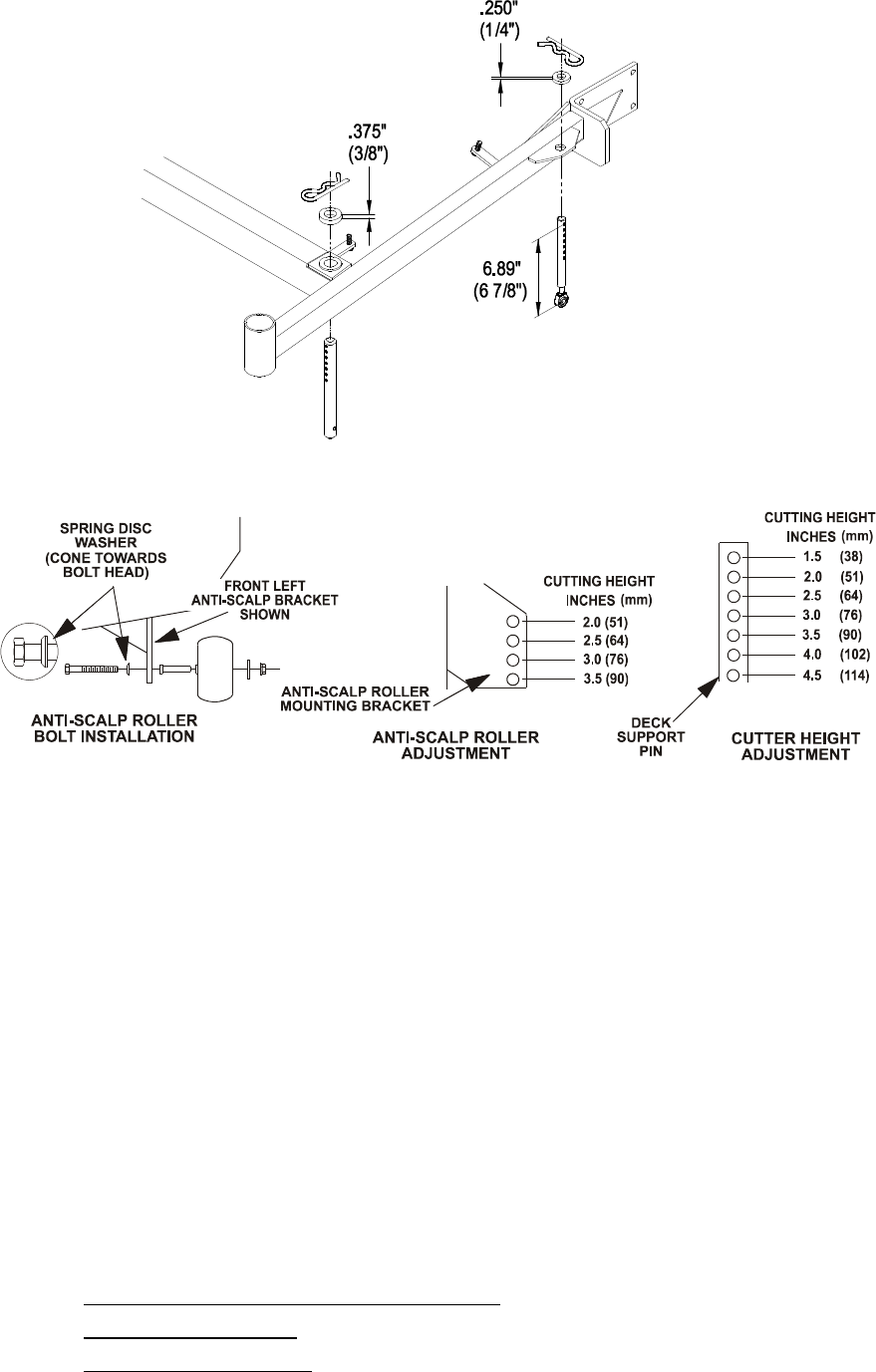 .250"
(1/4")

.375"
(3/8")

6.89"
(6 7/8")

SPRING DISC WASHER (CONE TOWARDS BOLT HEAD)

FRONT LEFT ANTI-SCALP BRACKET SHOWN

ANTI-SCALP ROLLER BOLT INSTALLATION

CUTTING HEIGHT INCHES (mm)
2.0 (51)
2.5 (64)
3.0 (76)
3.5 (90)

ANTI-SCALP ROLLER MOUNTING BRACKET

ANTI-SCALP ROLLER ADJUSTMENT

CUTTING HEIGHT INCHES (mm)
1.5 (38)
2.0 (51)
2.5 (64)
3.0 (76)
3.5 (90)
4.0 (102)
4.5 (114)

DECK SUPPORT PIN

CUTTER HEIGHT ADJUSTMENT