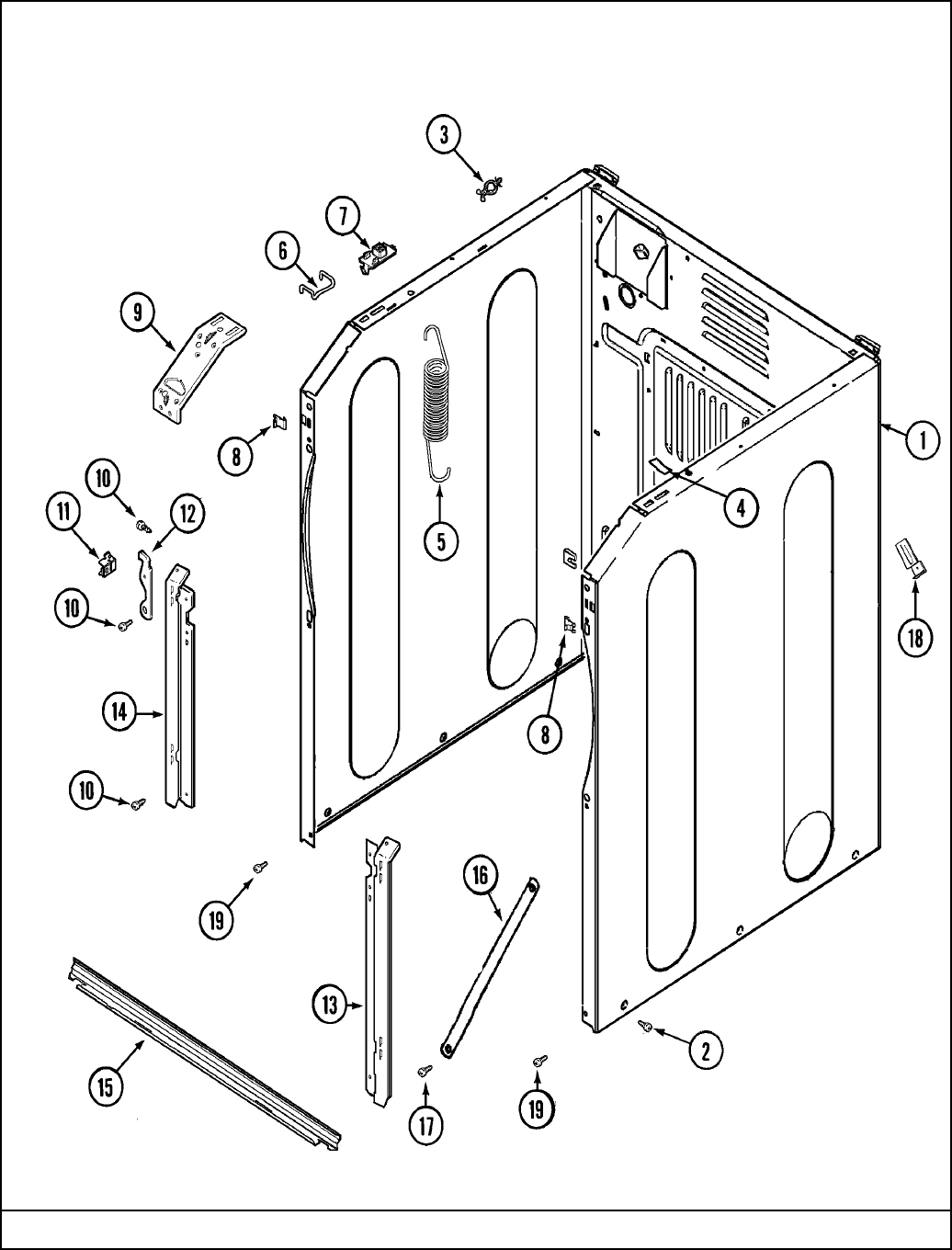 3
7
6
9
8
1
4
5
10
11
12
10
18
14
8
10
19
16
13
2
15
17
19