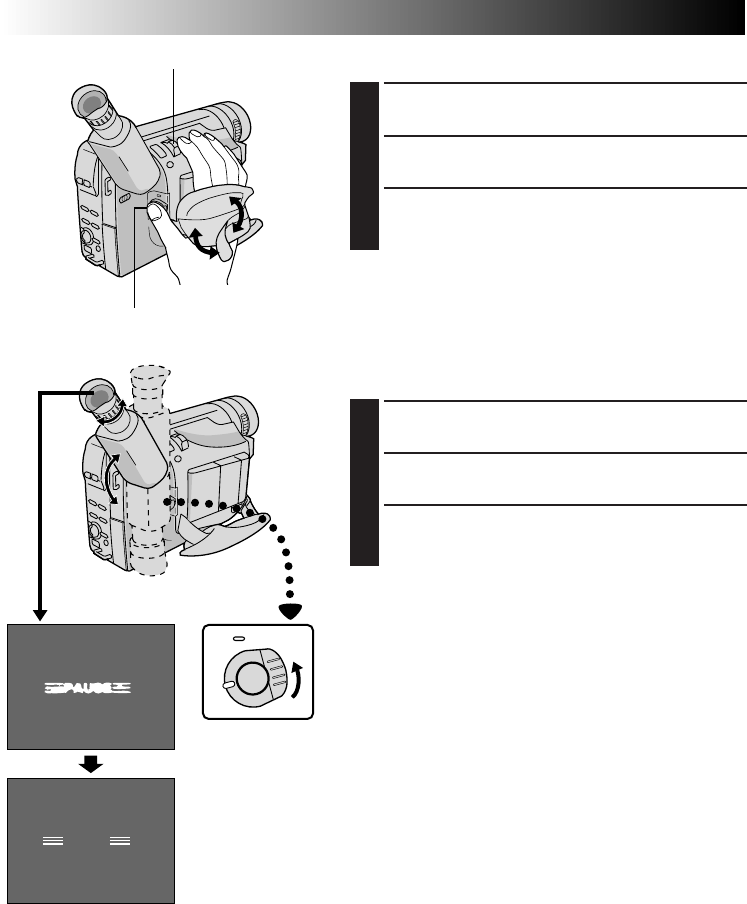 PAUSE