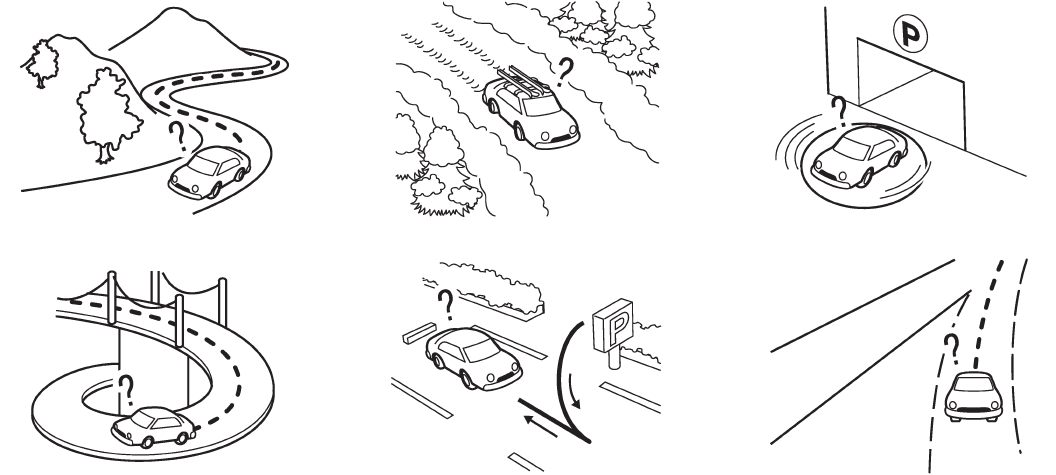 ?

?

P
?

?

?
P

?