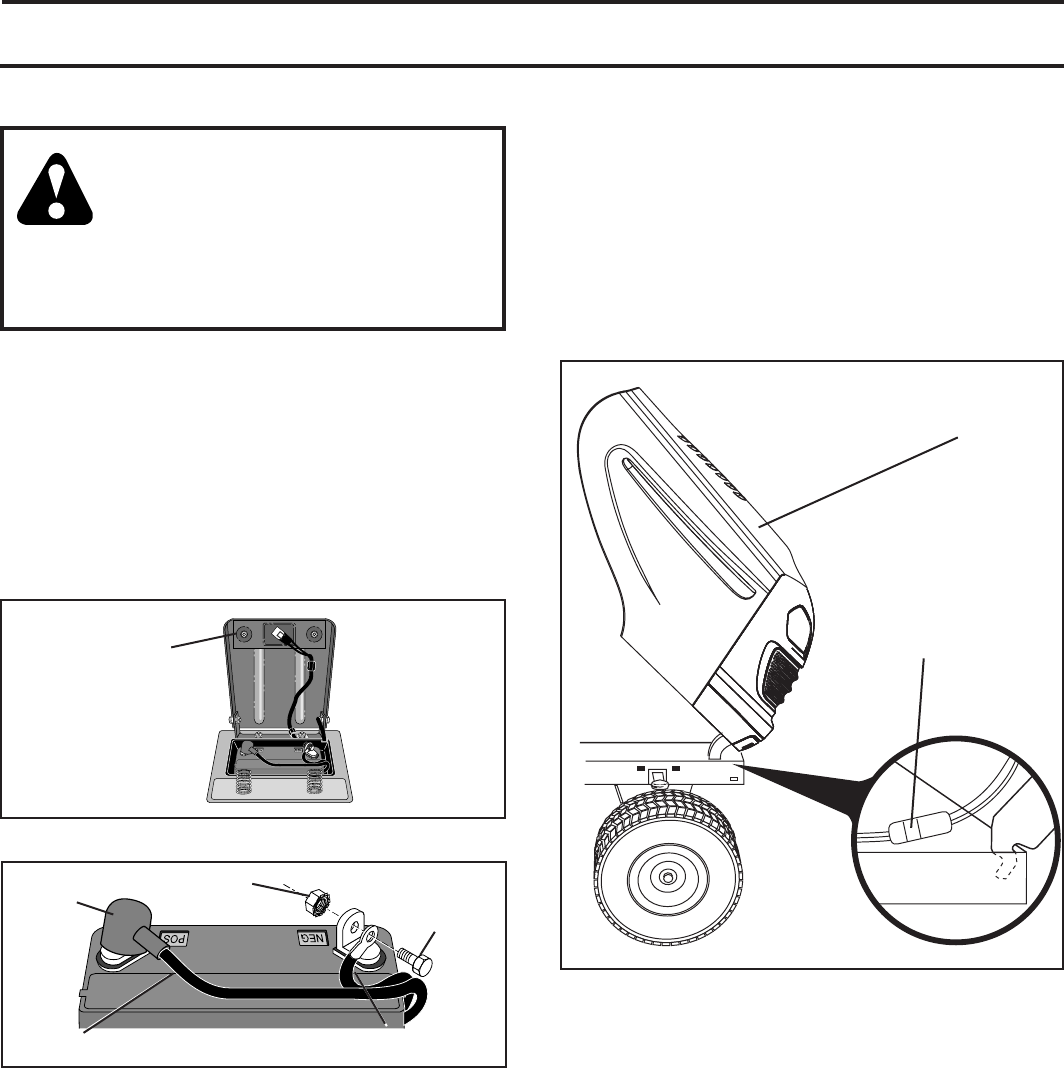 POS

NEG