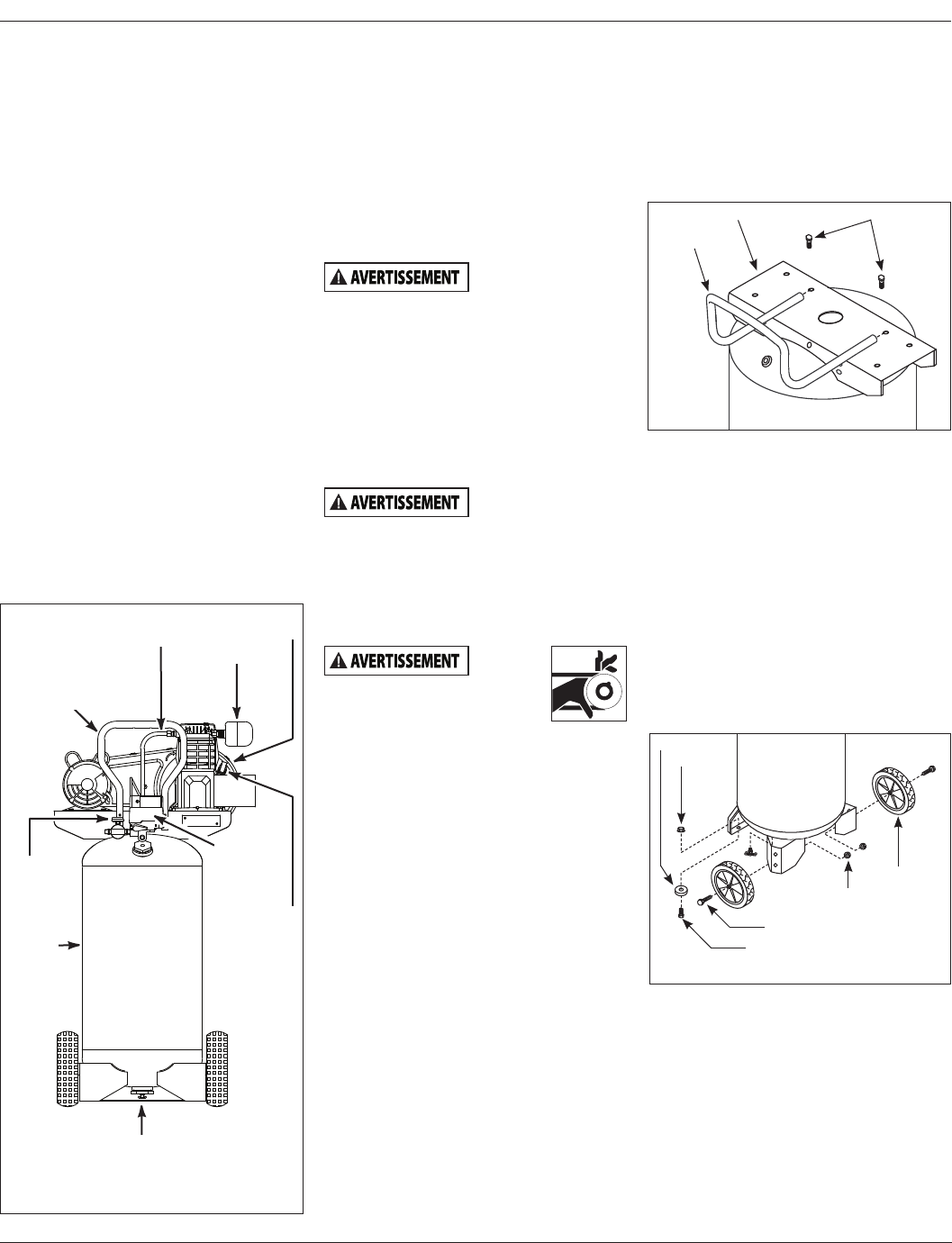 AVERTISSEMENT

AVERTISSEMENT

AVERTISSEMENT