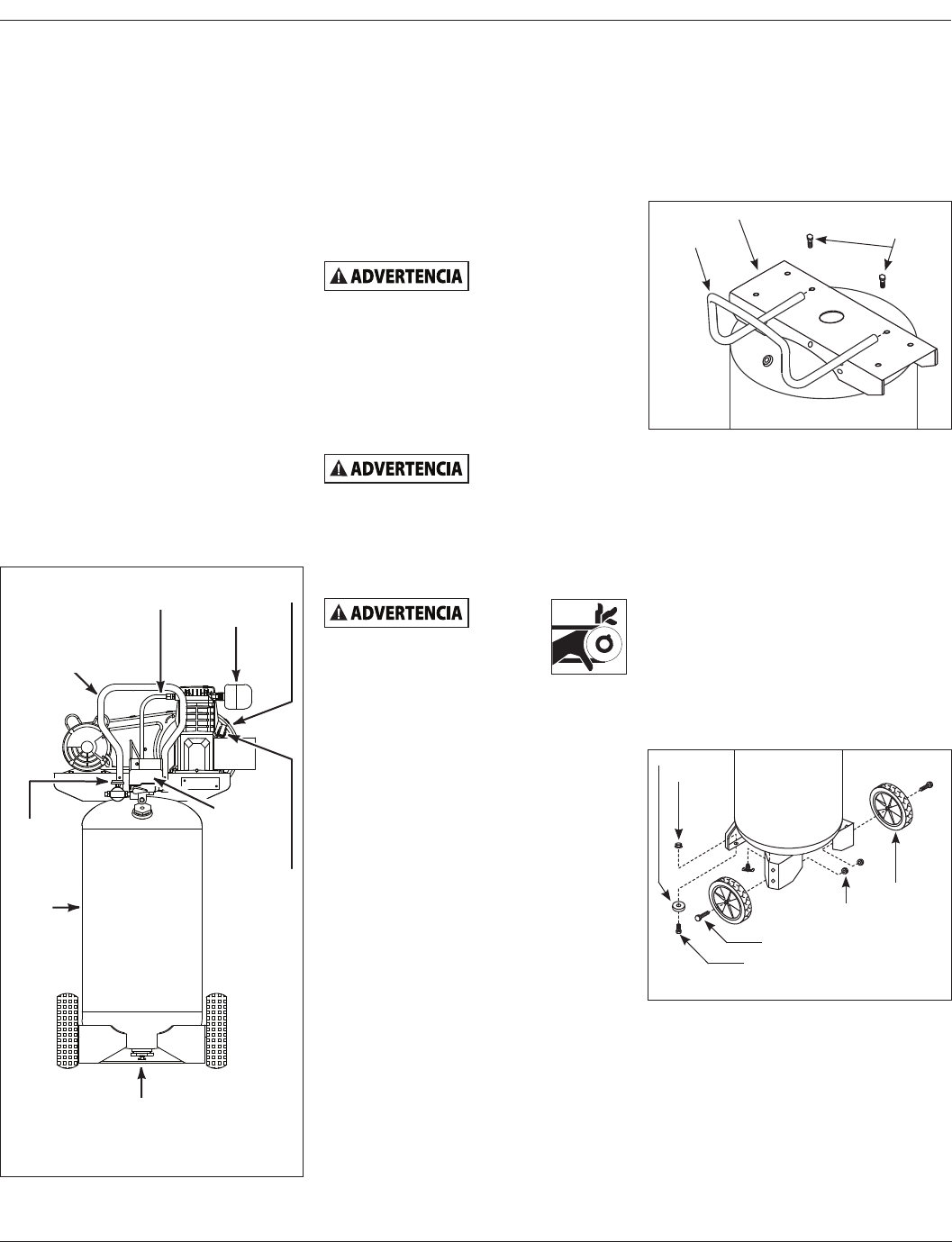 ADVERTENCIA

ADVERTENCIA

ADVERTENCIA