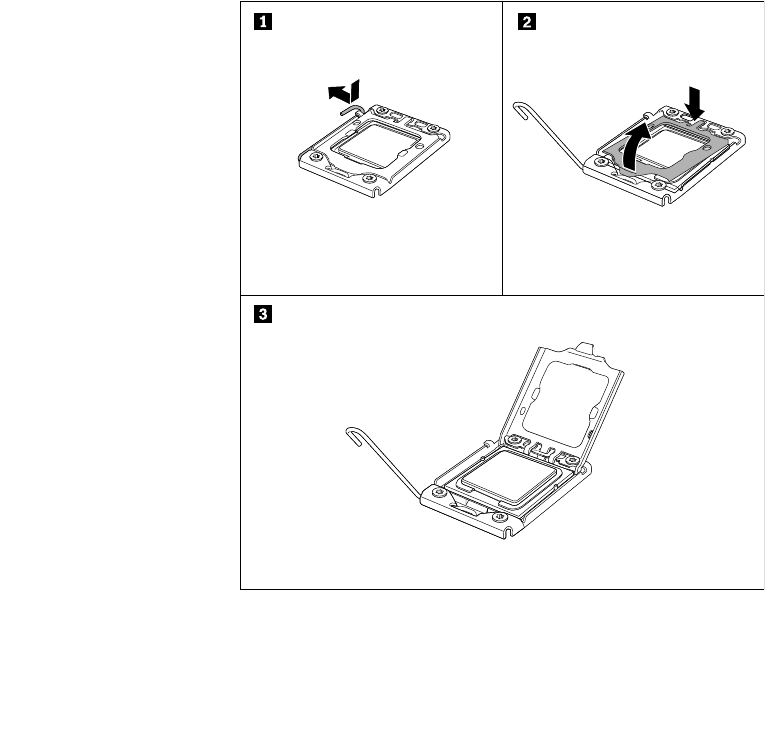 1

2

3