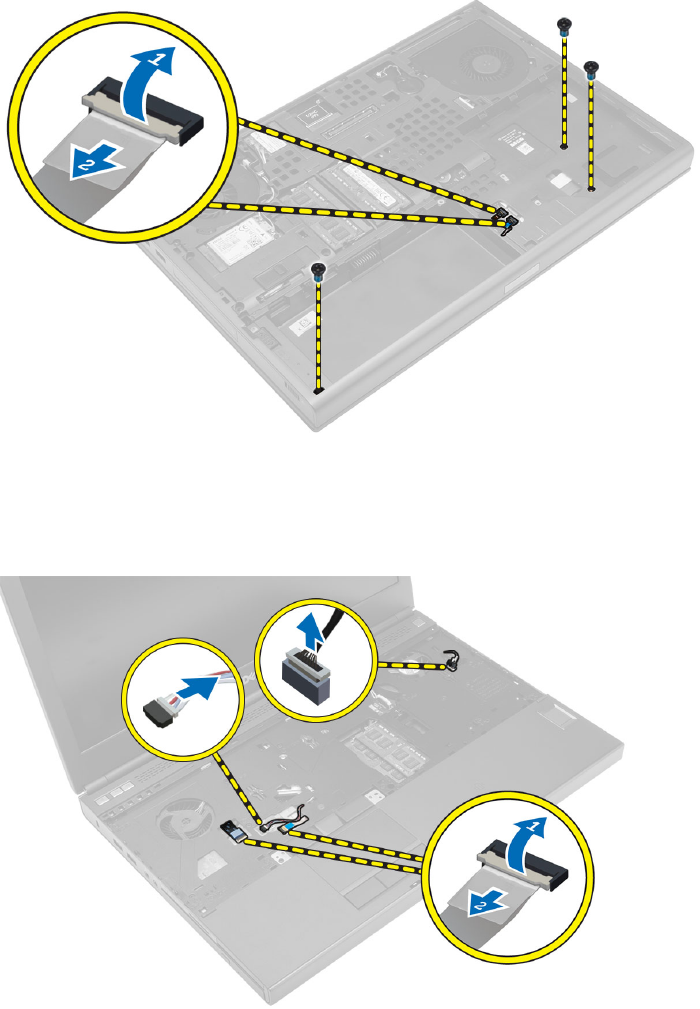 1
2

1
2