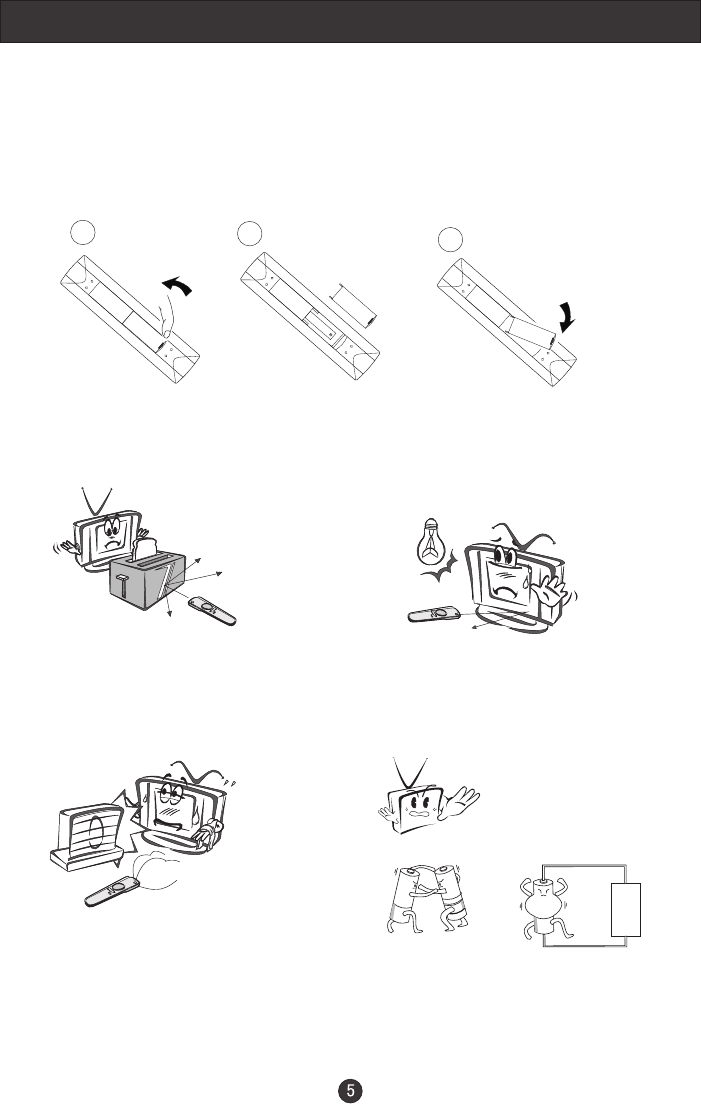 5