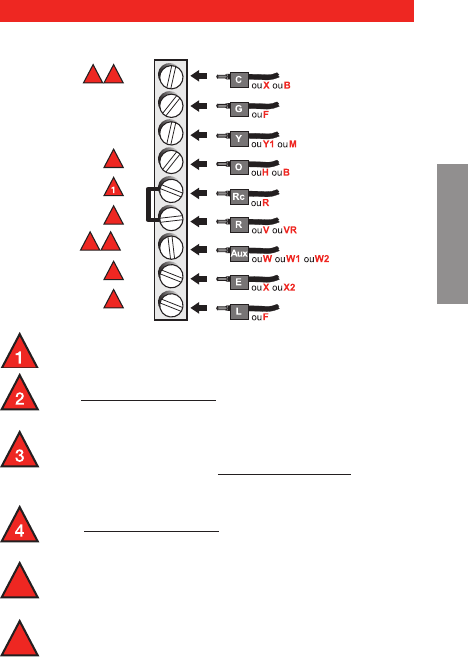 C ou X ou B
G ou F
Y ou Y1 ou M
O ou H ou B
1
Rc ou R
R ou V ou VR
Aux ou W ou W1 ou W2
E ou X ou X2
L ou F

1
2
3
4