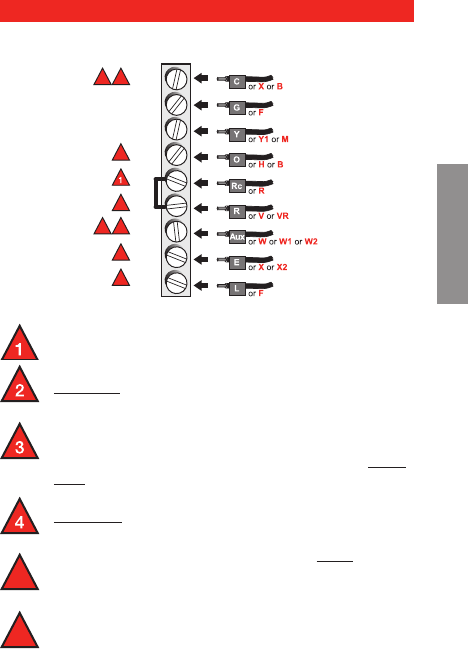 C or X or B
G or F
Y or Y1 or M
O or H or B
1
Rc or R
R or V or VR
Aux or W or W1 or W2
E or X or X2
L or F

1

2

3

4