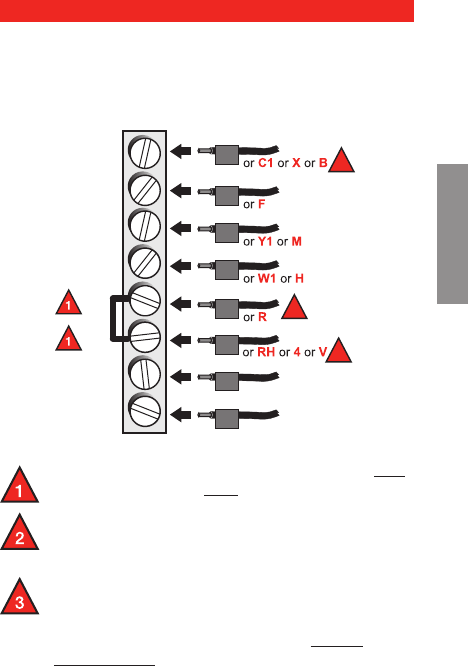 or C1 or X or B
or F
or Y1 or M
or W1 or H
1
or R
1
or RH or 4 or V
1
2
3