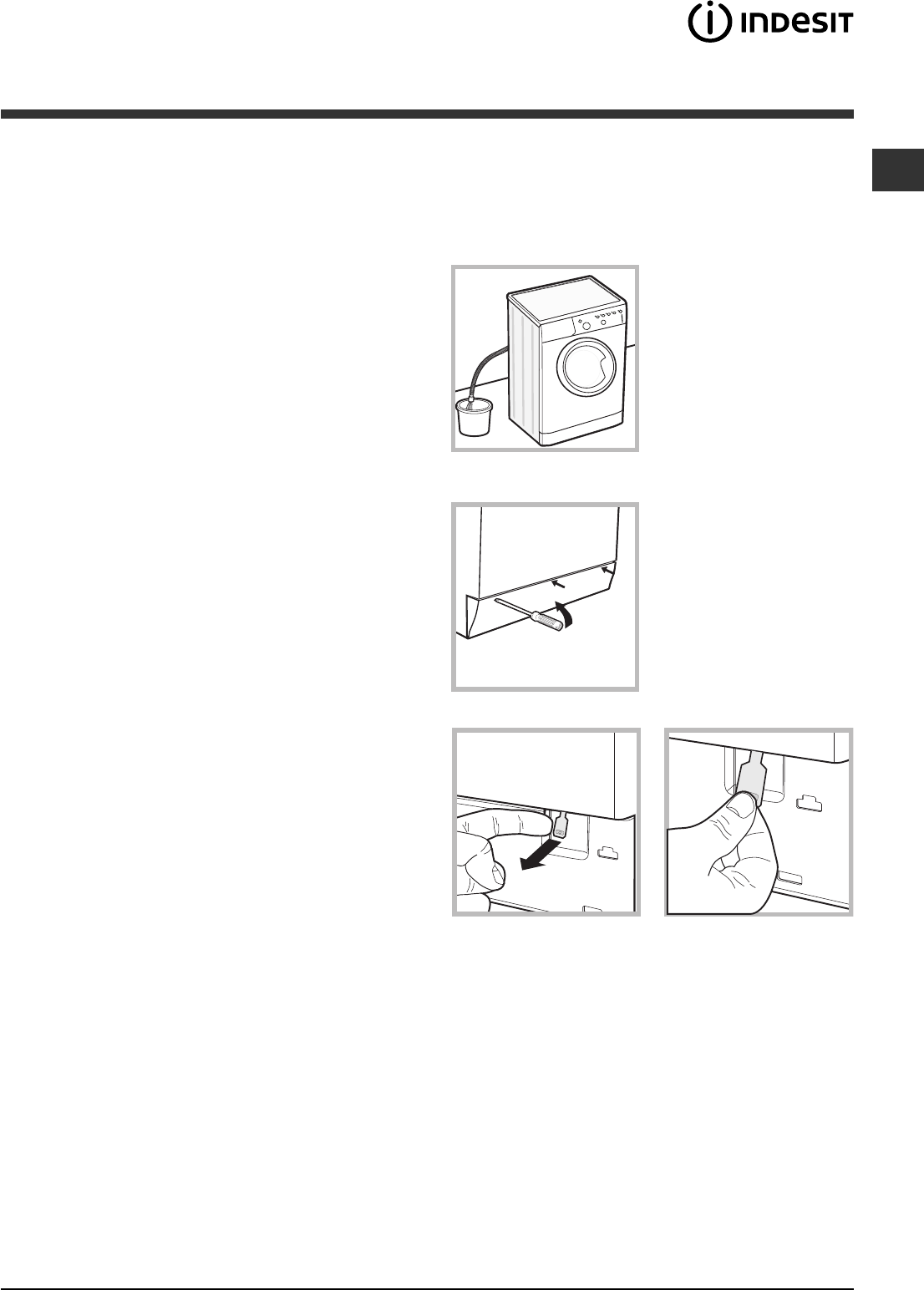 INDESIT