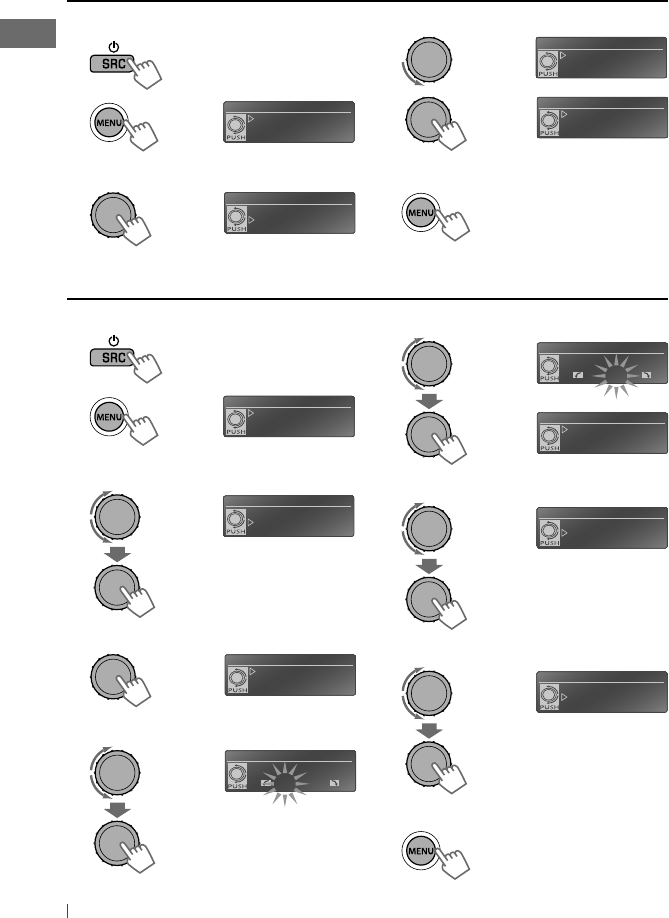 SRC

MENU

PUSH

PUSH

PUSH

PUSH

MENU

SRC

MENU

PUSH

PUSH

PUSH

PUSH

PUSH

PUSH

PUSH

PUSH

MENU