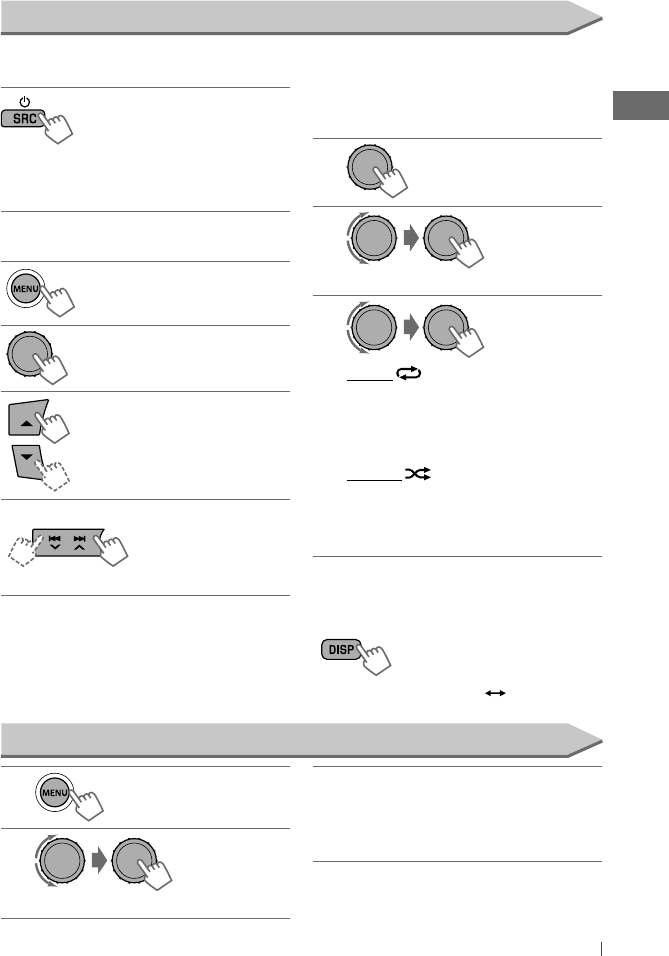 SRC

MENU

DISP

MENU