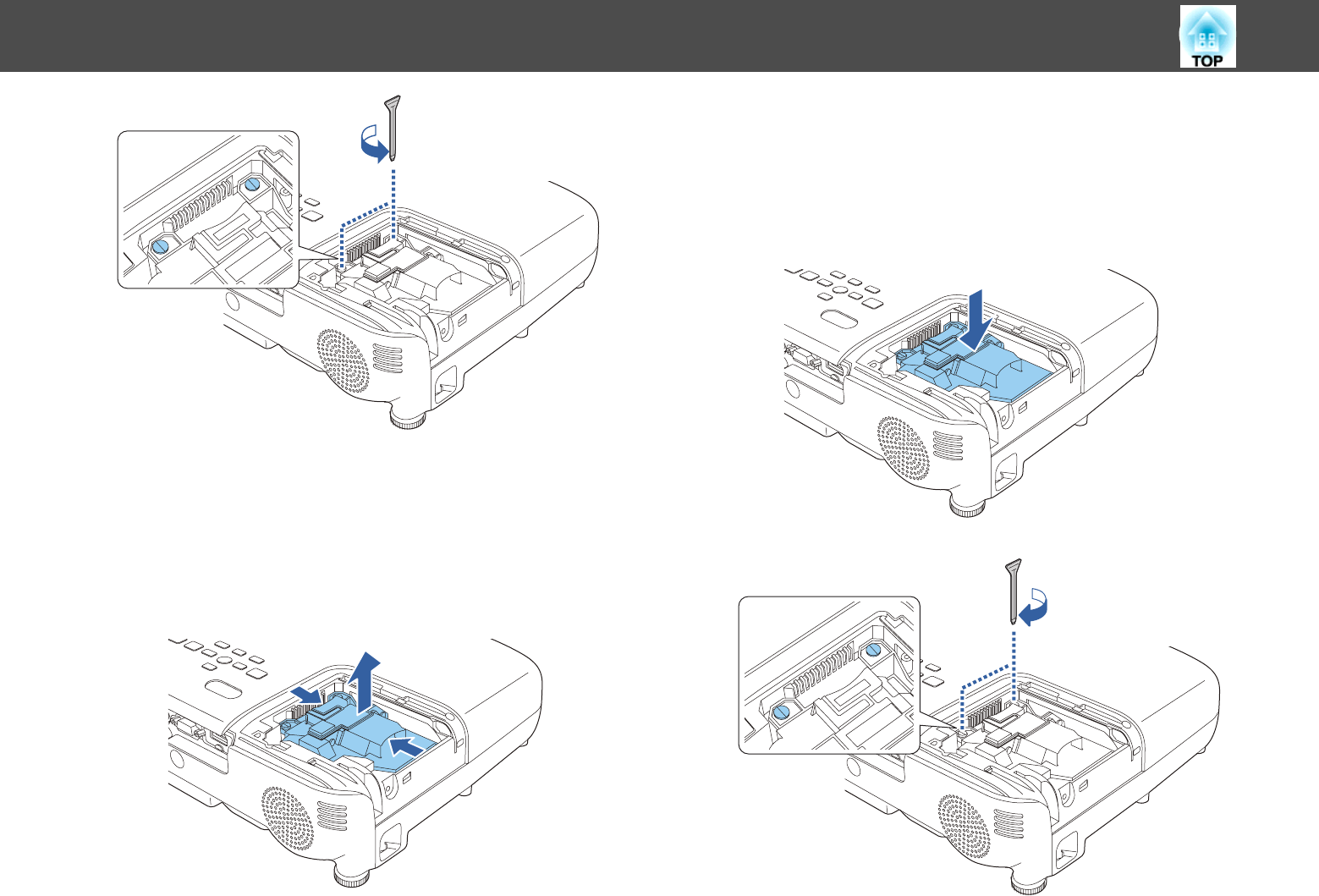 TOP