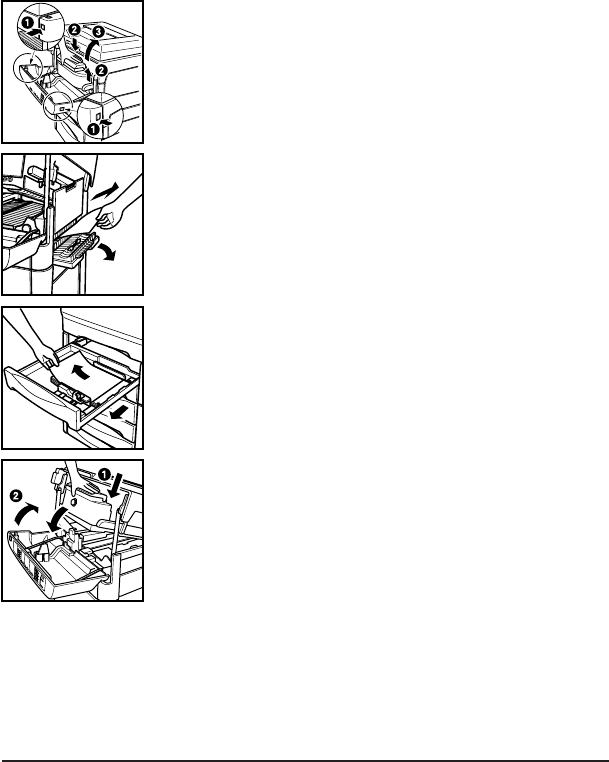 1
2
3
2
1
1
2