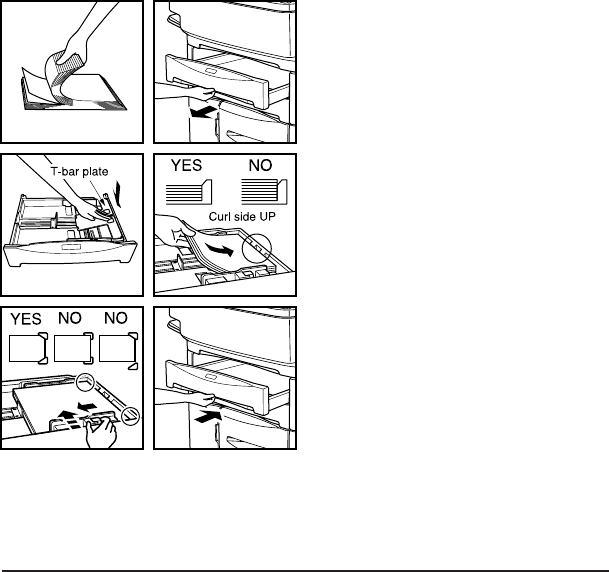 T-bar plate

YES NO

Curl side UP

YES NO NO