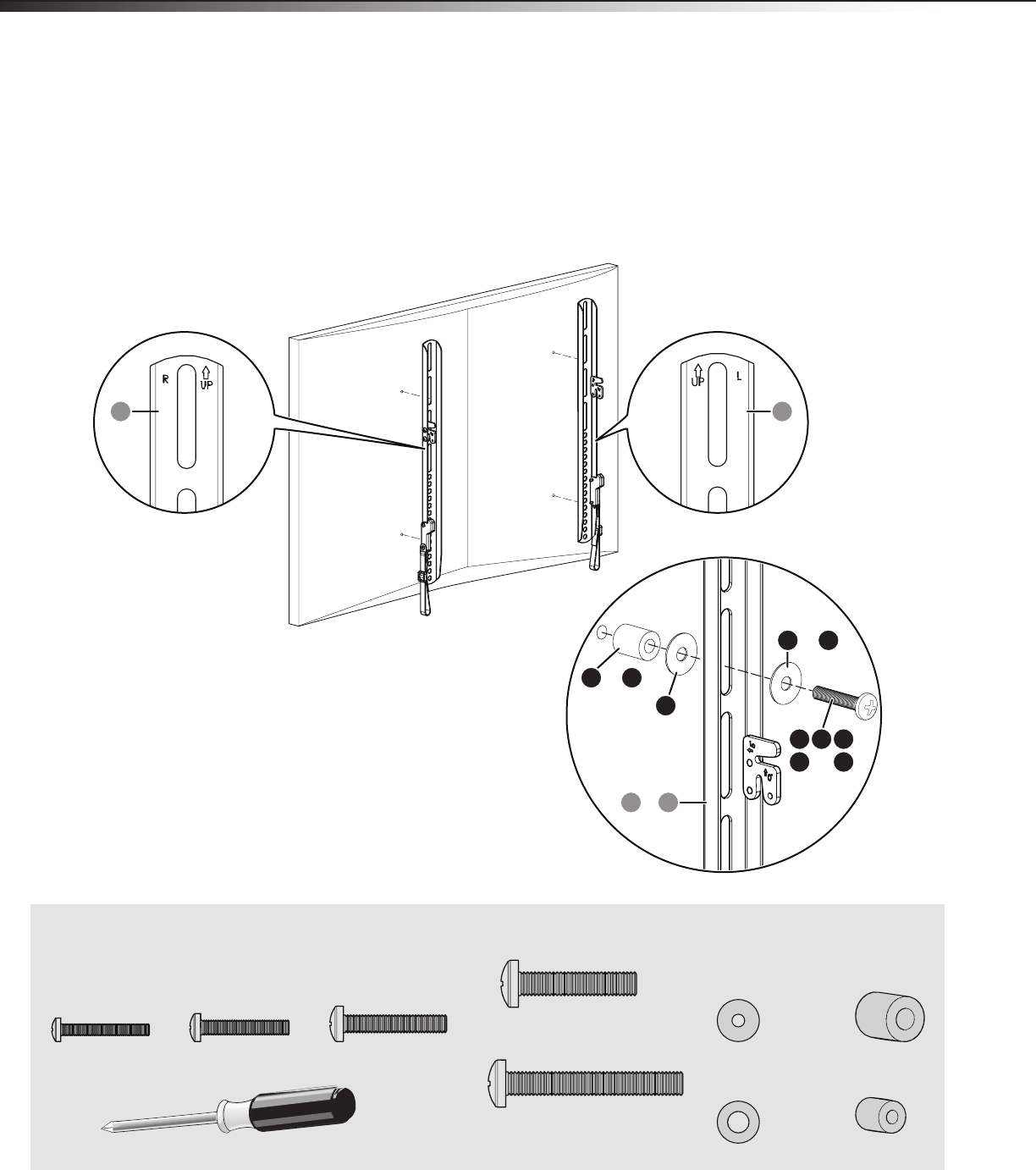 R
UP

UP
L