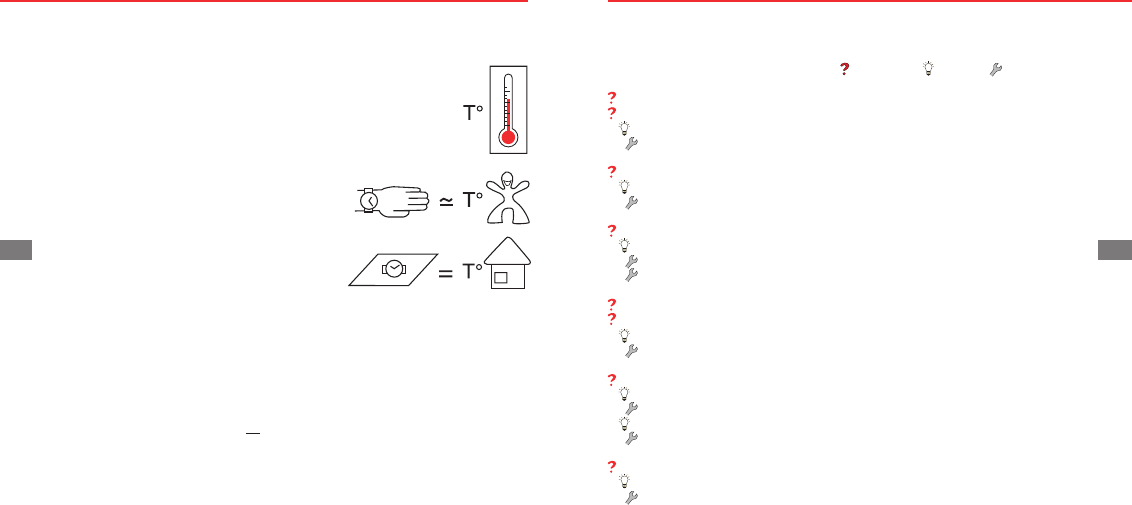 T°

$\simeq$ T°

= T°