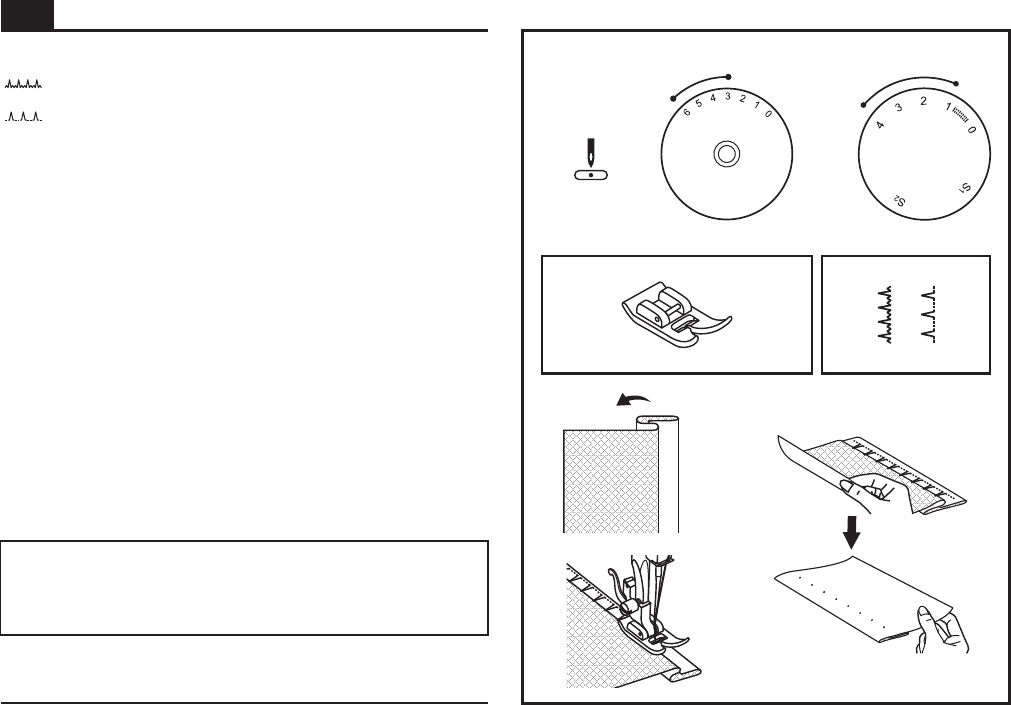 6 5 4 3 2 1 0

4 3 2 1 0

S1

S2