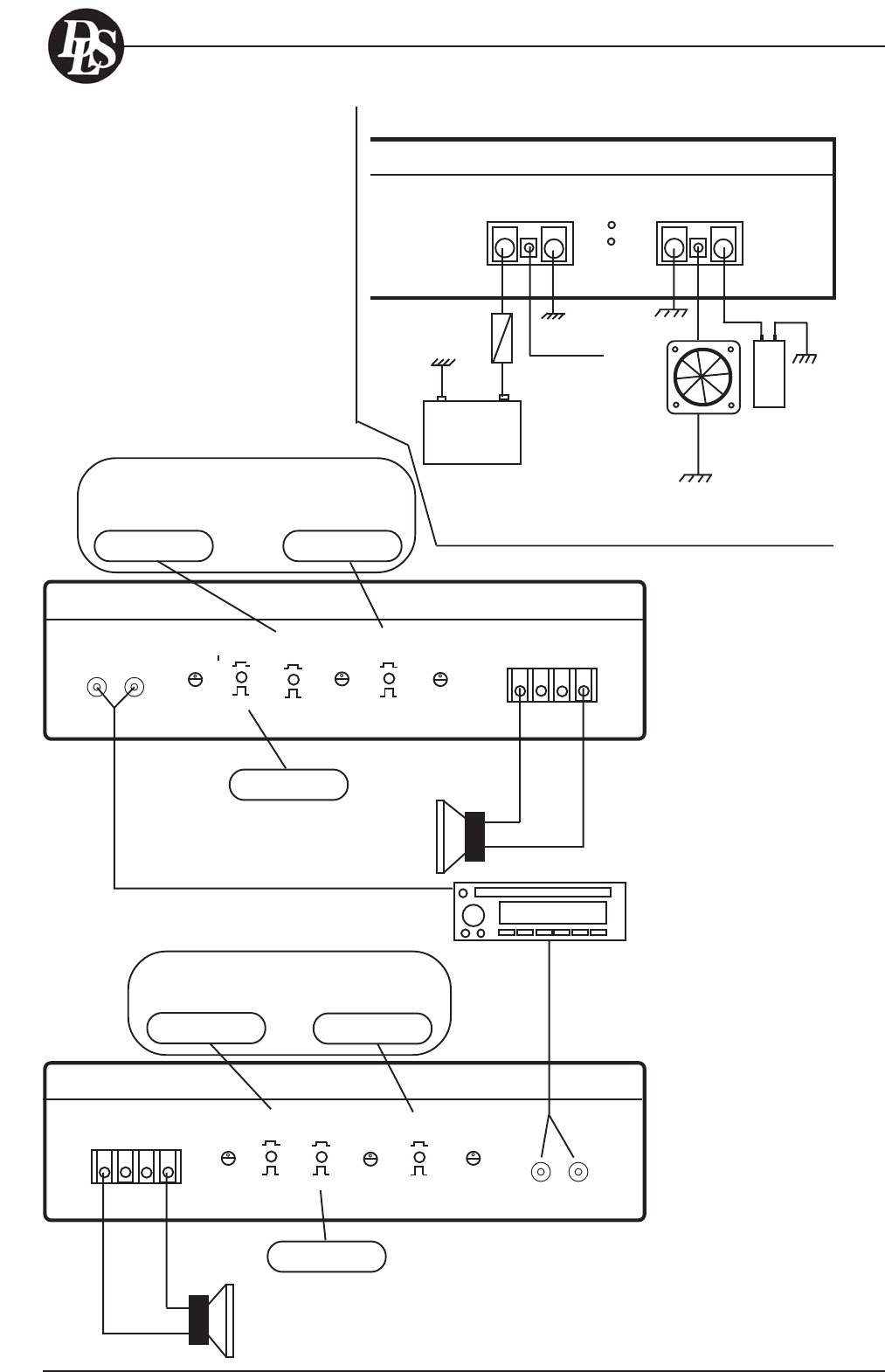 DLS