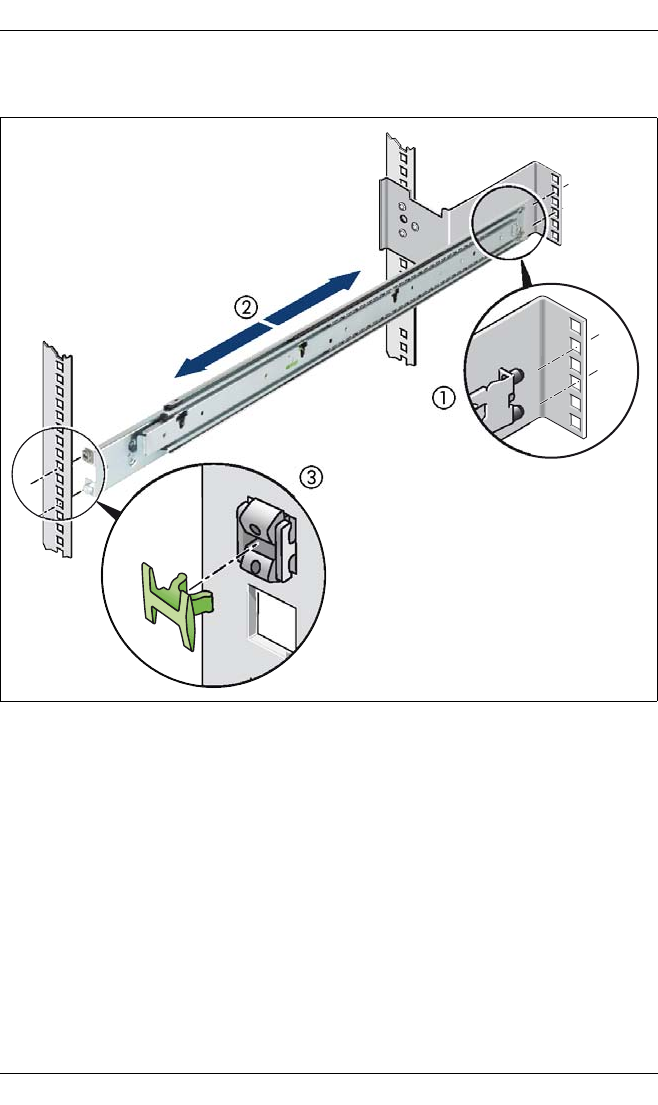 ②

①

③