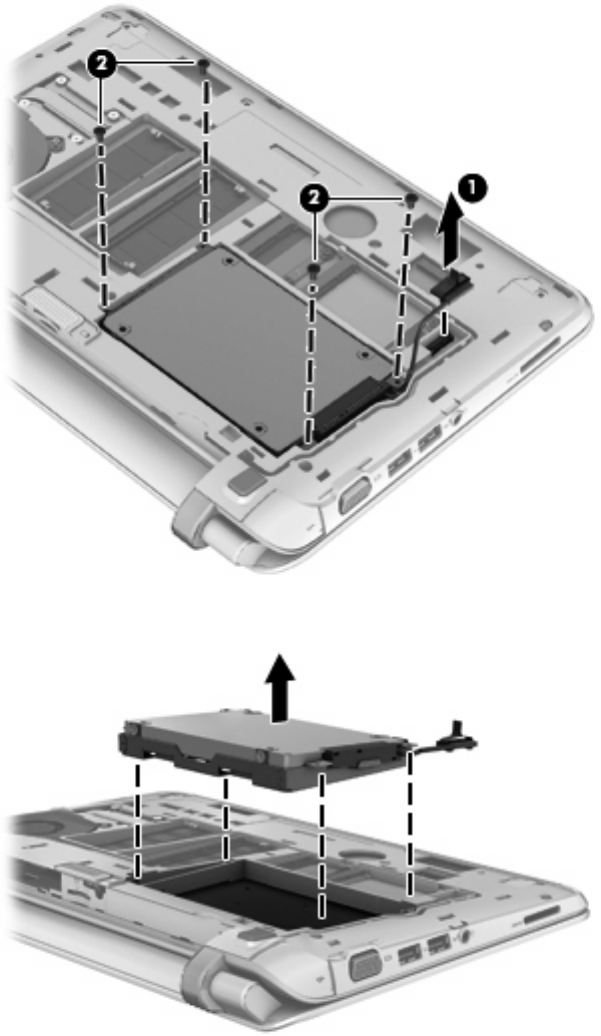 2
2
1