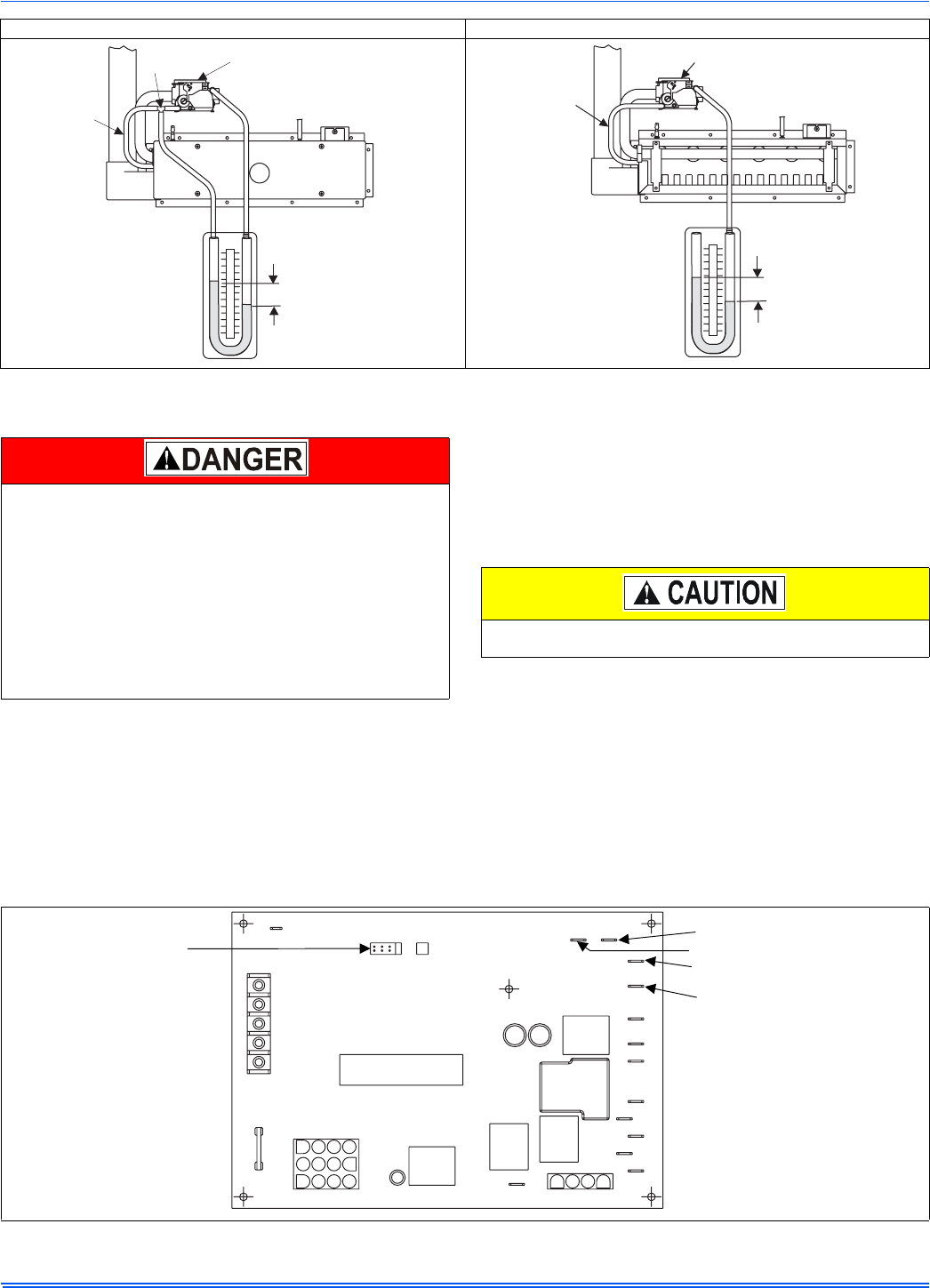 DANGER

CAUTION