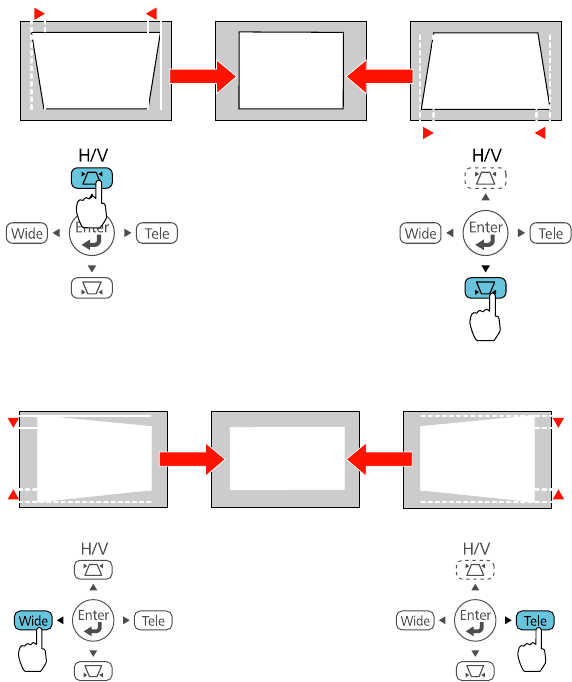 H/V

Wide

Enter

Tele

H/V

Wide

Enter

Tele

H/V

Wide

Enter

Tele

H/V

Wide

Enter

Tele