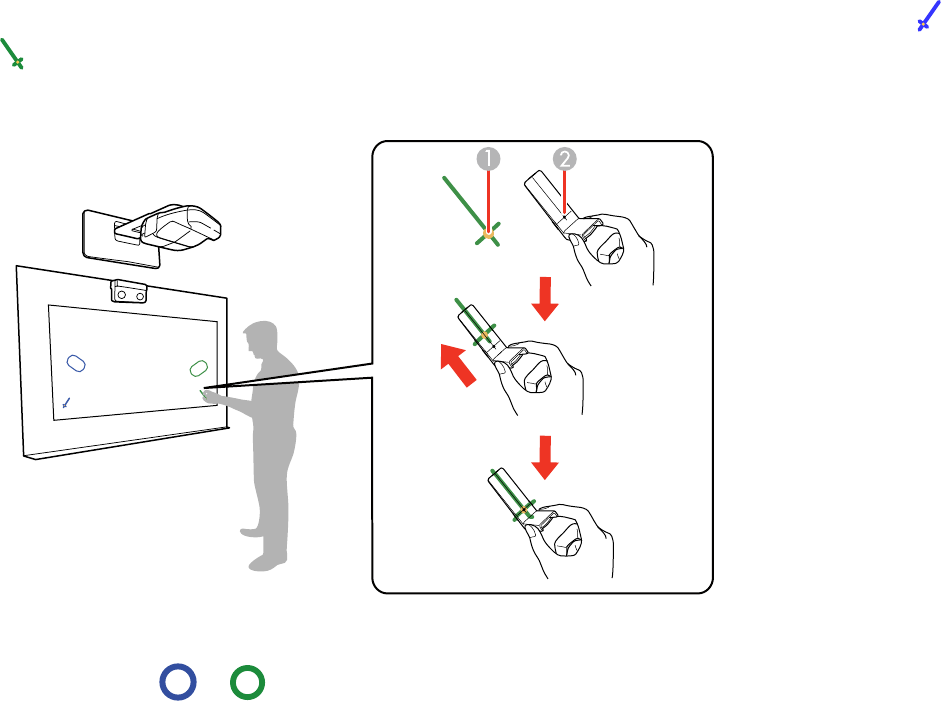 1
2