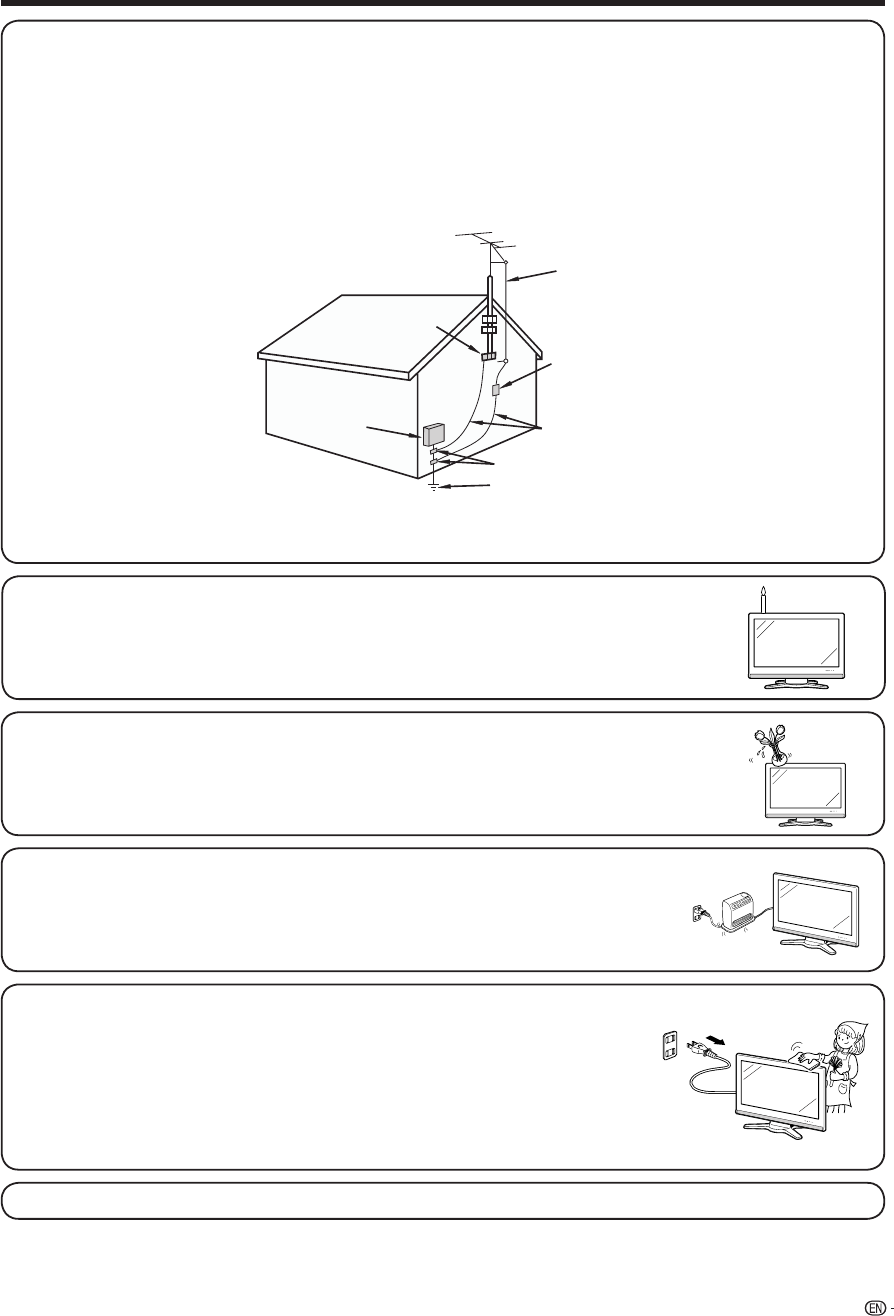 EN -