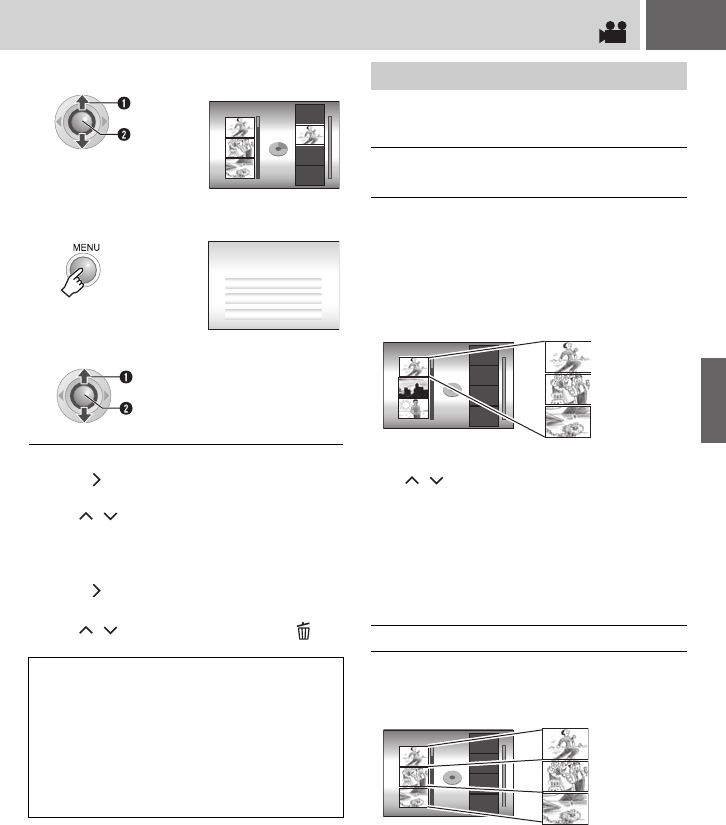 MENU