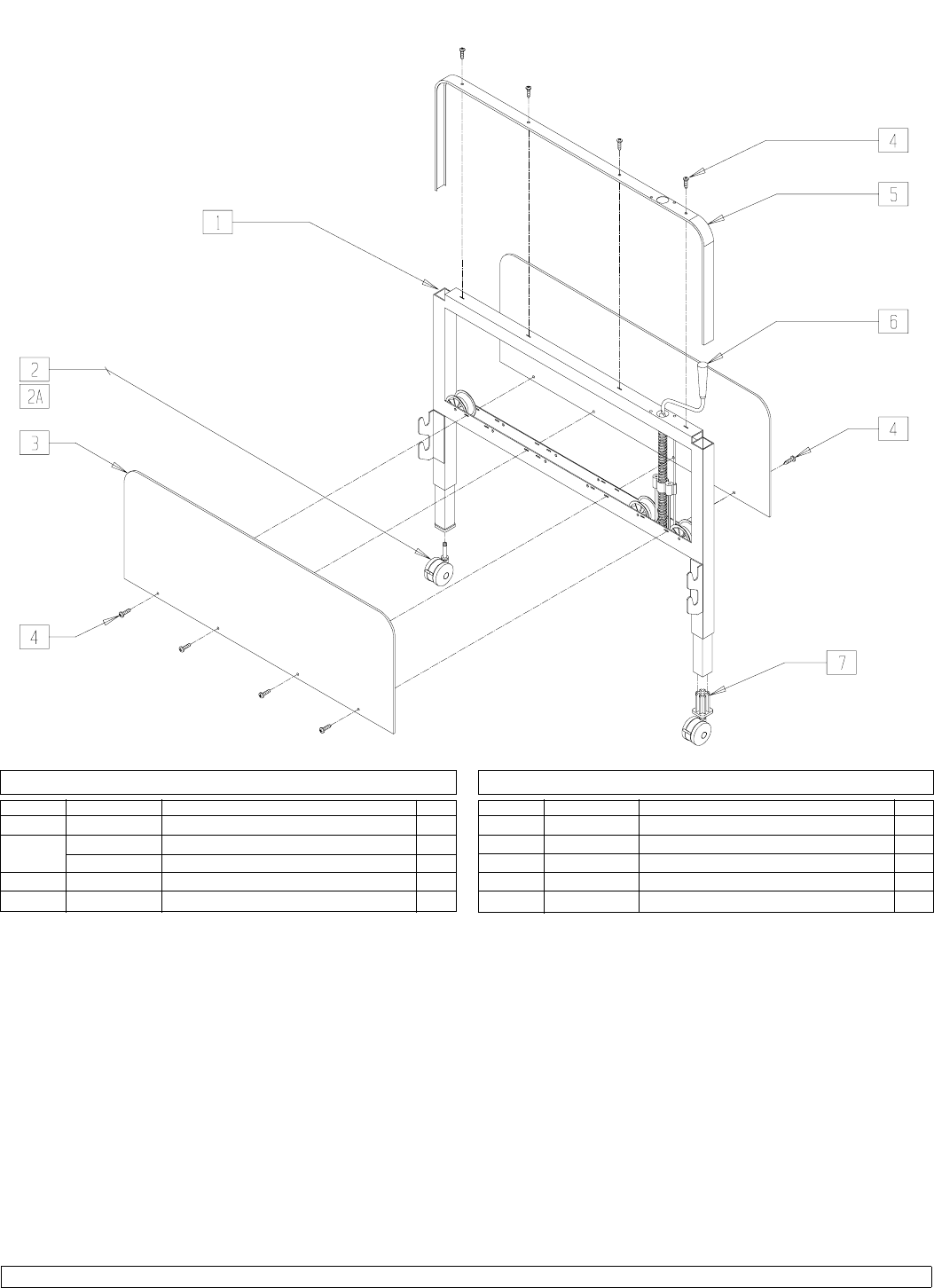 4

5

1

6

2

2A

3

4

4

7